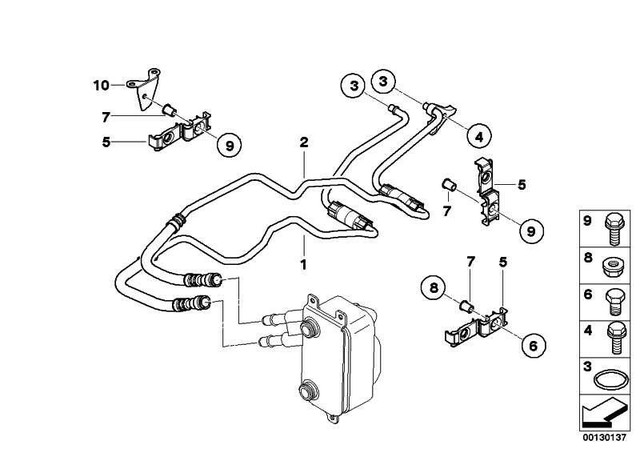 10
7
5
9
3
3
4
2
5
7
9
1
7
5
8
6
9
8
6
4
3
00130137