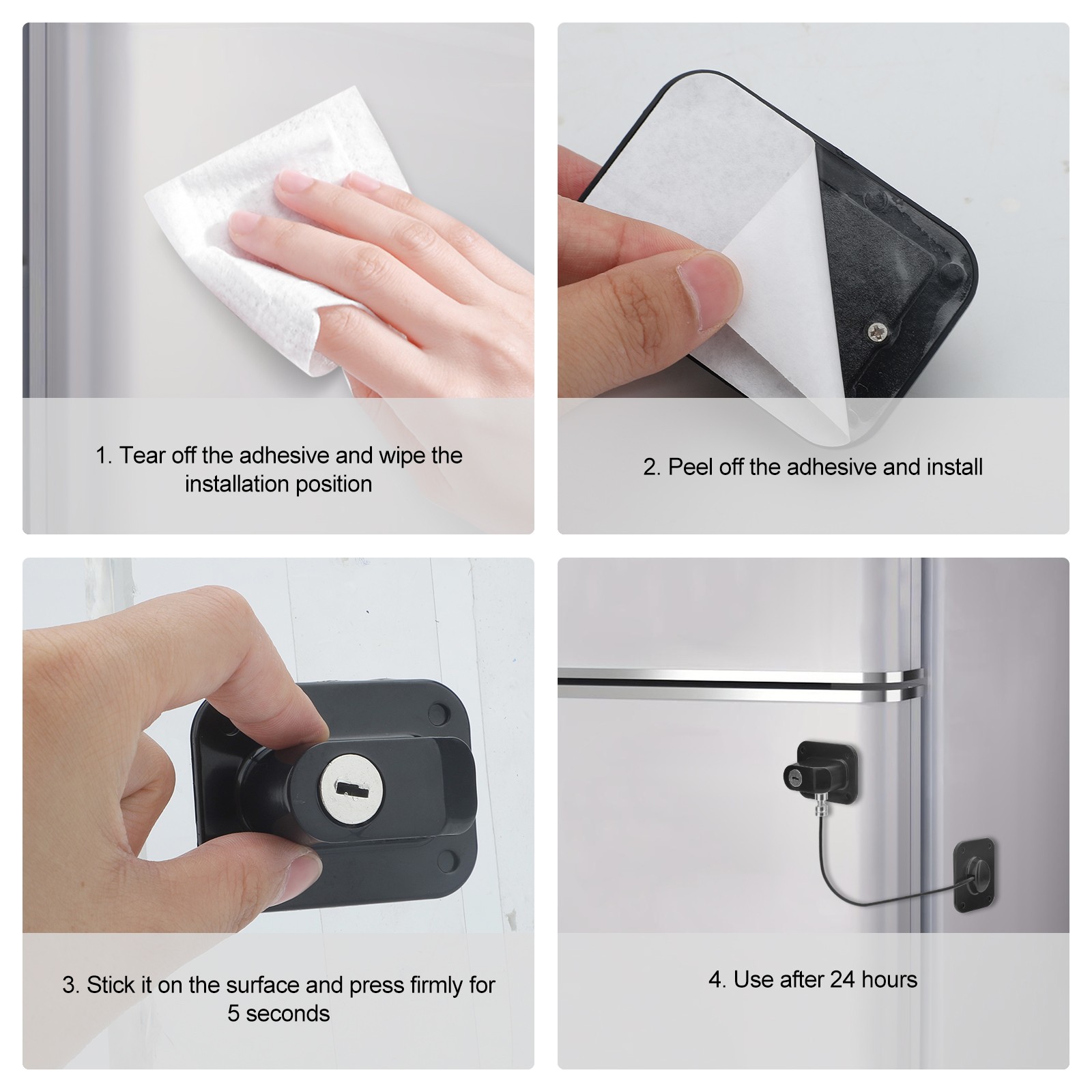 1. Tear off the adhesive and wipe the installation position

2. Peel off the adhesive and install

3. Stick it on the surface and press firmly for 5 seconds

4. Use after 24 hours