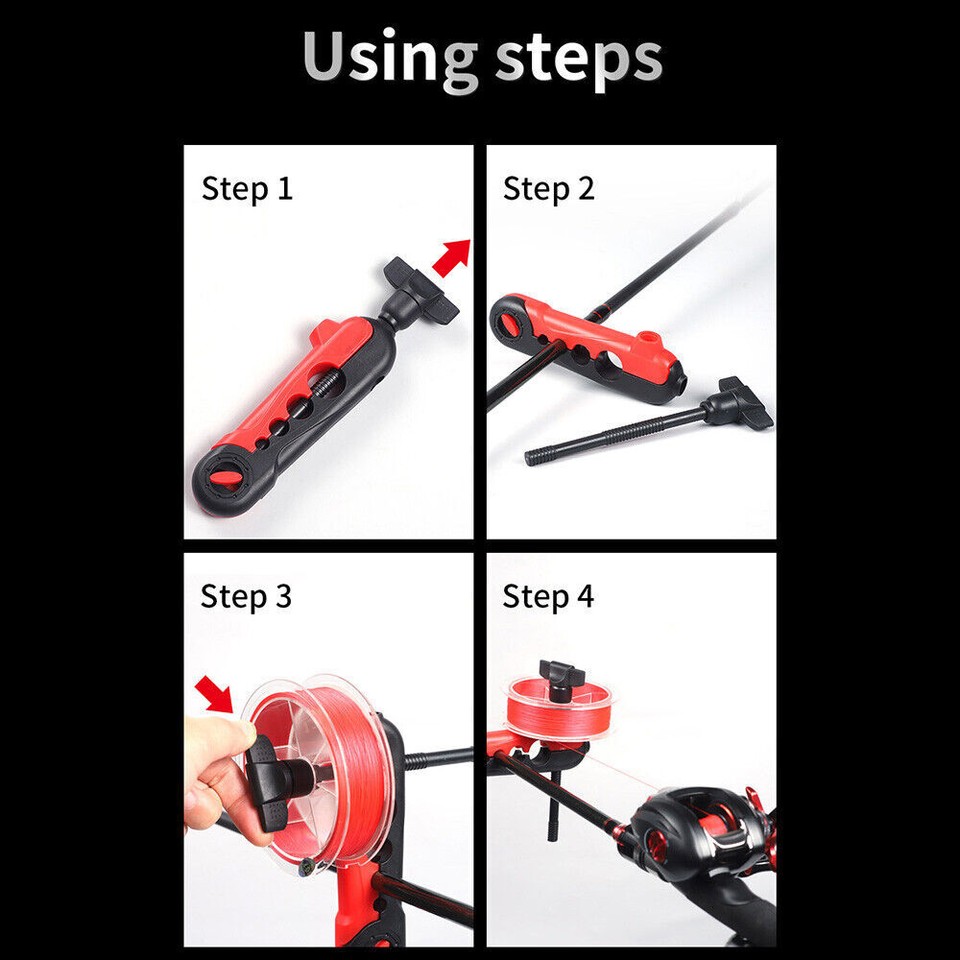 Using steps

Step 1

Step 2

Step 3

Step 4