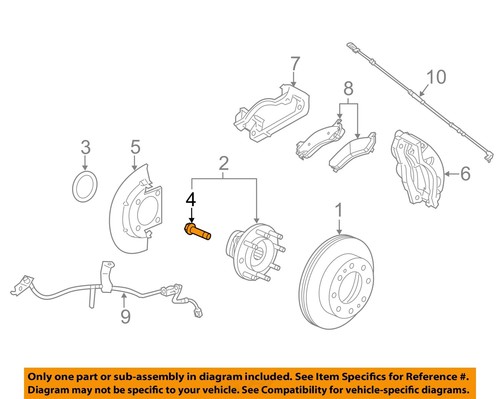 7

10

8

3

5

2

6

4

1

9

Only one part or sub-assembly in diagram included. See Item Specifics for Reference #. Diagram may not be specific to your vehicle. See Compatibility for vehicle-specific diagrams.