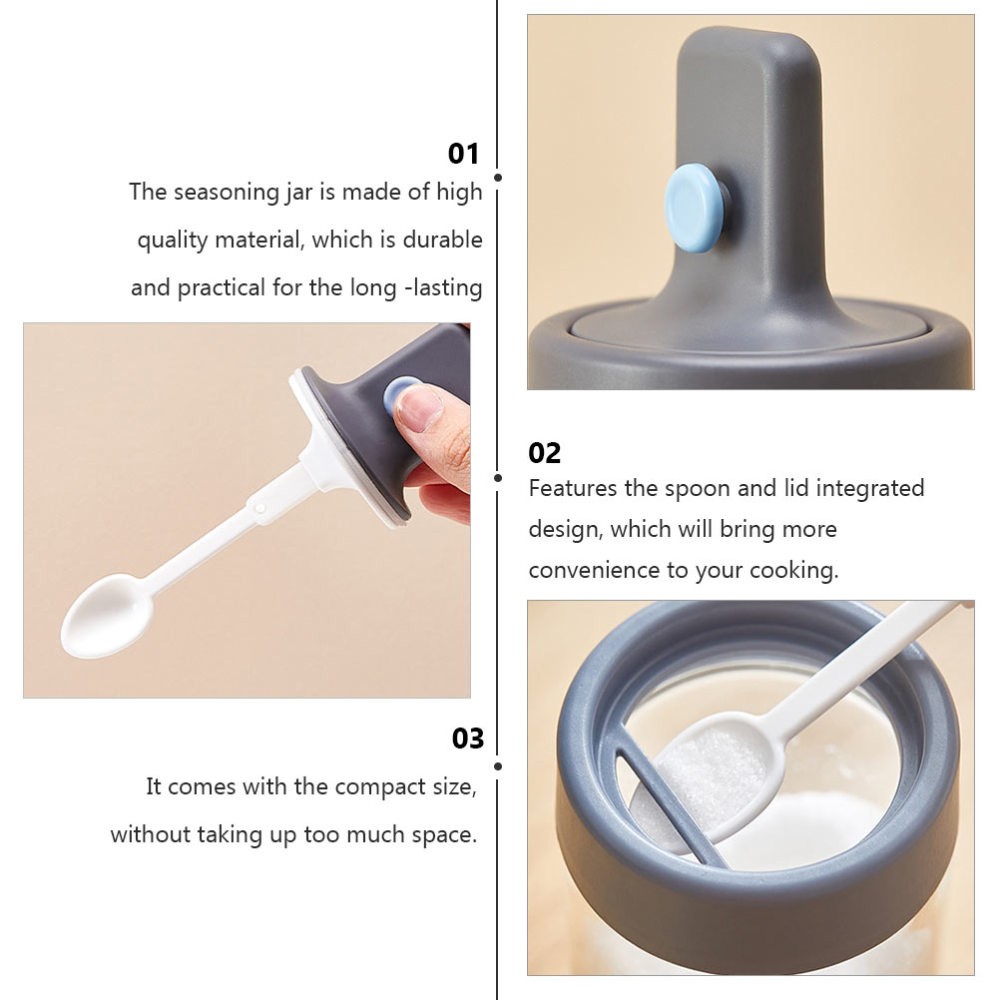 01

The seasoning jar is made of high quality material, which is durable and practical for the long -lasting

02

Features the spoon and lid integrated design, which will bring more convenience to your cooking.

03

It comes with the compact size, without taking up too much space.