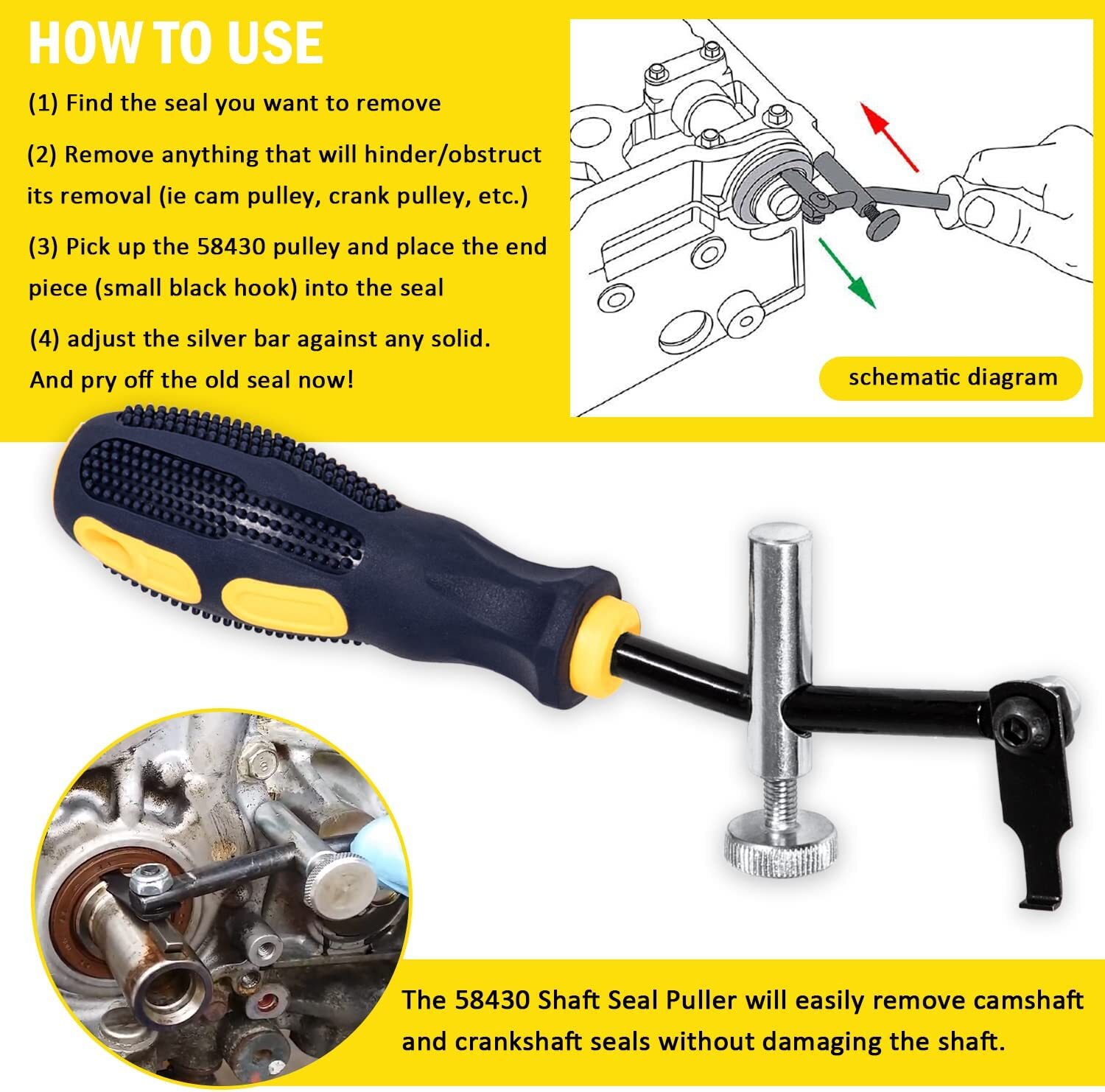 HOW TO USE

(1) Find the seal you want to remove

(2) Remove anything that will hinder/obstruct its removal (ie cam pulley, crank pulley, etc.)

(3) Pick up the 58430 pulley and place the end piece (small black hook) into the seal

(4) adjust the silver bar against any solid. And pry off the old seal now!

schematic diagram

The 58430 Shaft Seal Puller will easily remove camshaft and crankshaft seals without damaging the shaft.