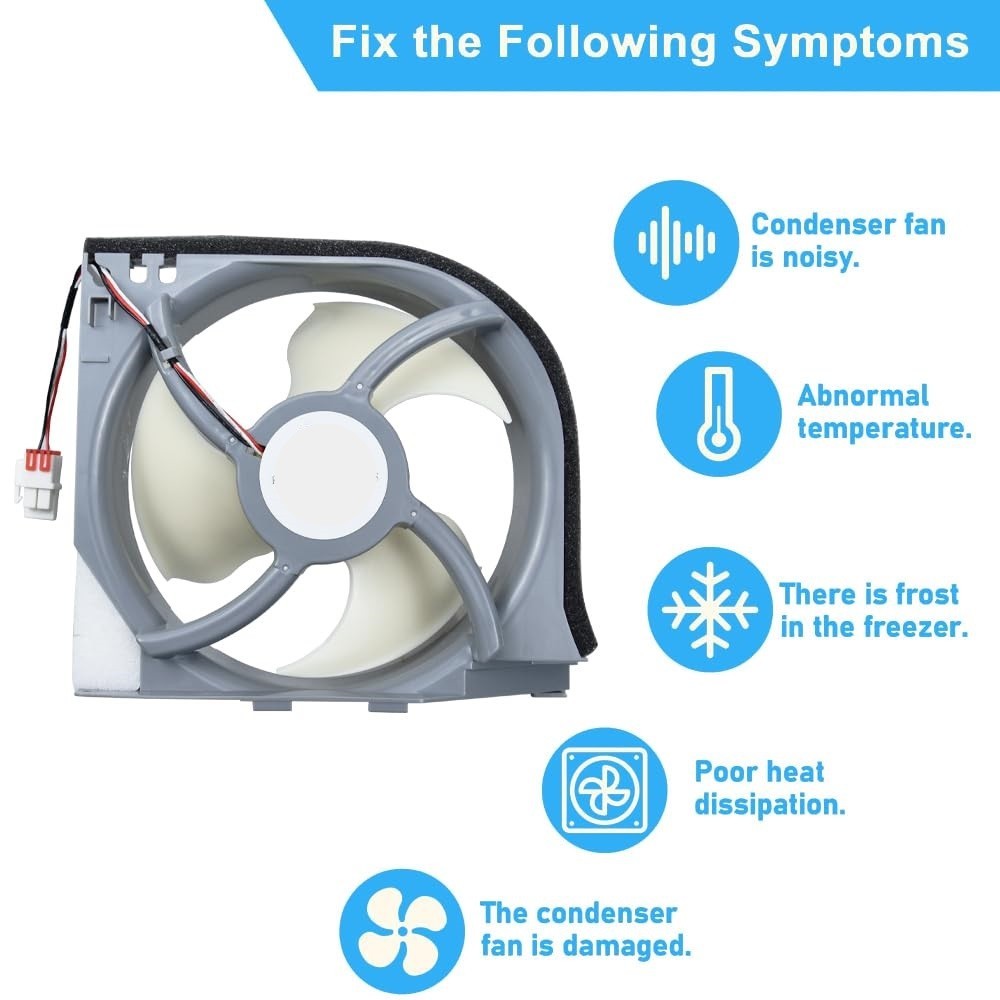 Fix the Following Symptoms

Condenser fan is noisy.

Abnormal temperature.

There is frost in the freezer.

Poor heat dissipation.

The condenser fan is damaged.