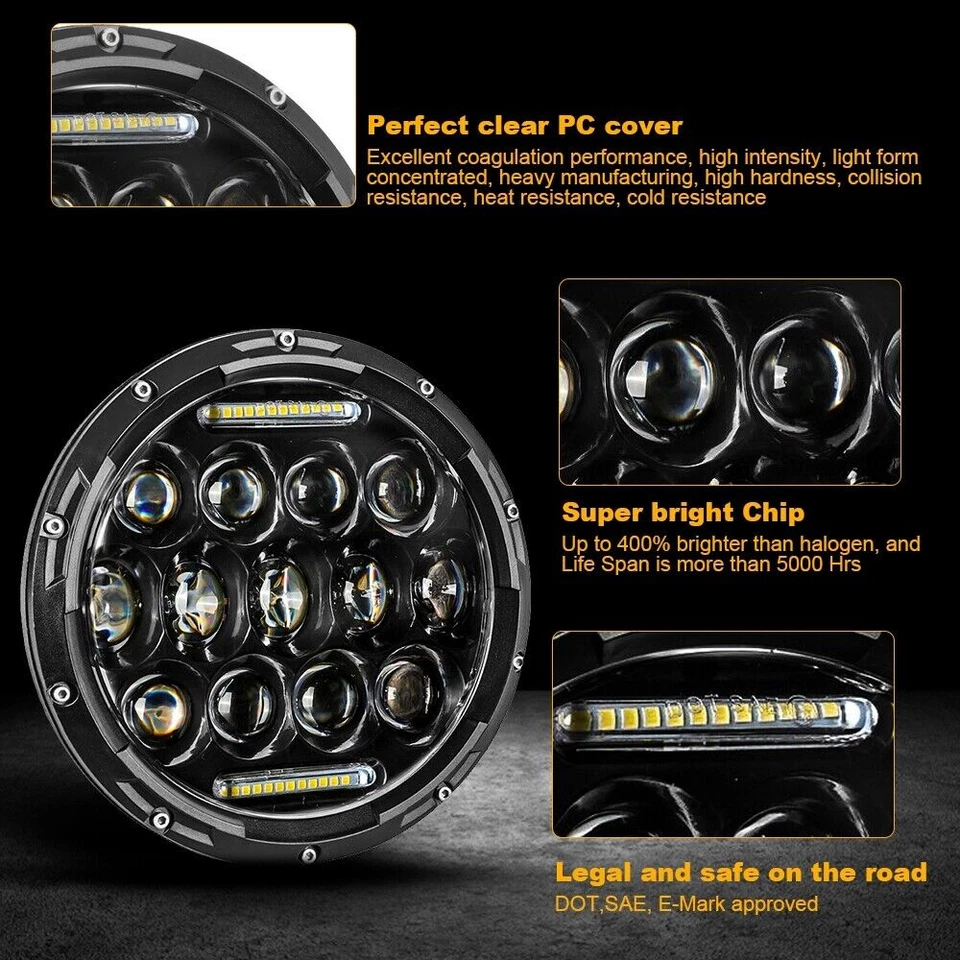 Perfect clear PC cover
Excellent coagulation performance, high intensity, light form concentrated, heavy manufacturing, high hardness, collision resistance, heat resistance, cold resistance

Super bright Chip
Up to 400% brighter than halogen, and Life Span is more than 5000 Hrs

Legal and safe on the road
DOT,SAE, E-Mark approved