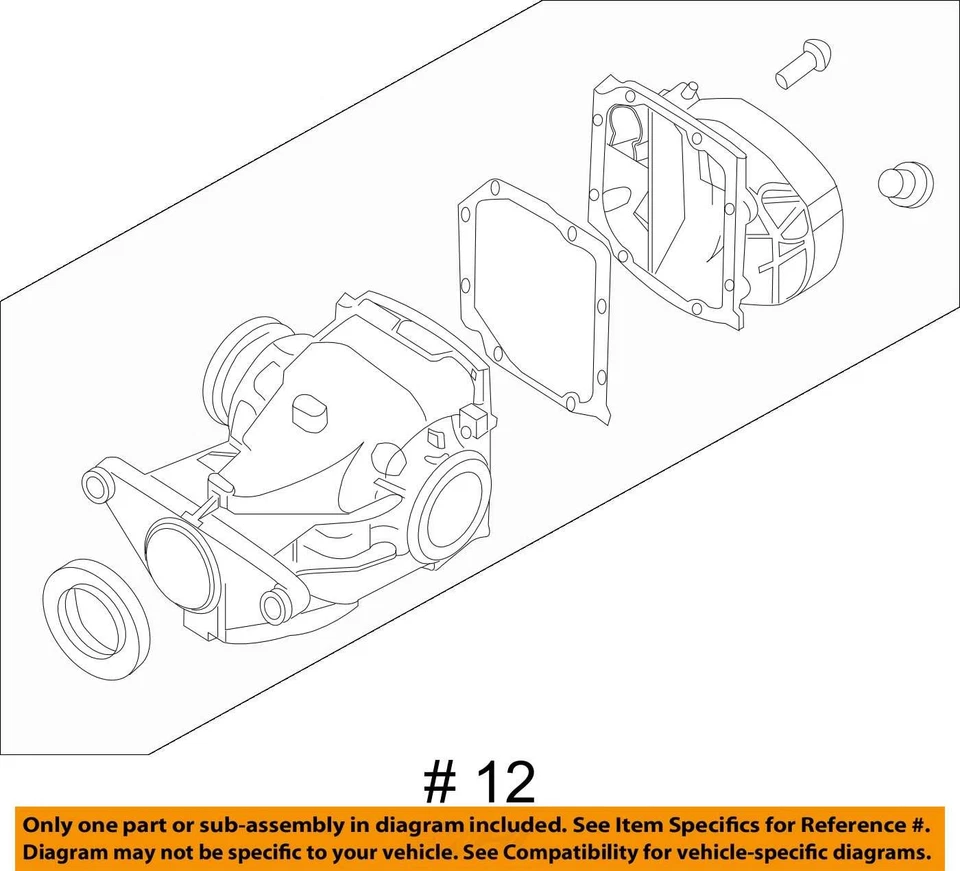 # 12

Only one part or sub-assembly in diagram included. See Item Specifics for Reference #. Diagram may not be specific to your vehicle. See Compatibility for vehicle-specific diagrams.