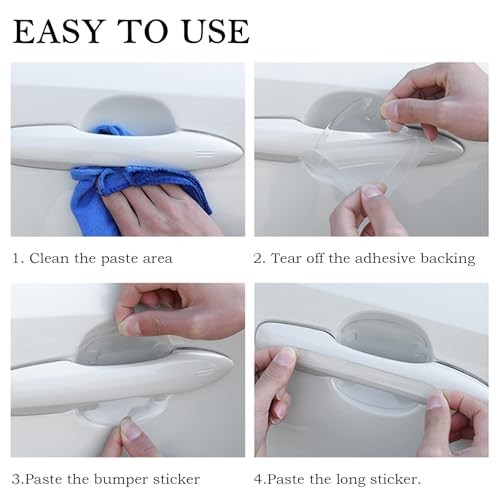 EASY TO USE

1. Clean the paste area

2. Tear off the adhesive backing

3.Paste the bumper sticker

4.Paste the long sticker.