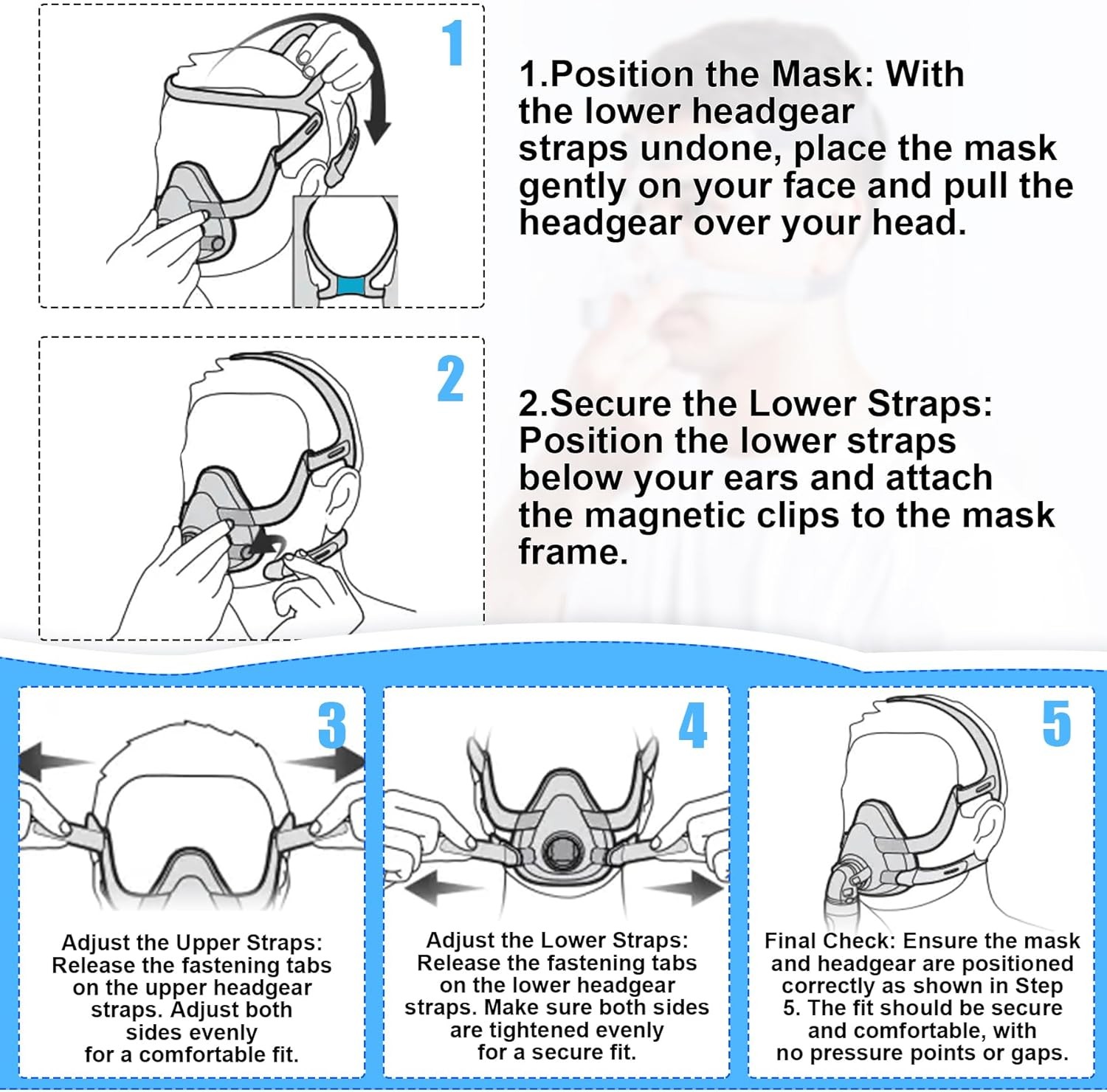 1

1.Position the Mask: With the lower headgear straps undone, place the mask gently on your face and pull the headgear over your head.

2

2.Secure the Lower Straps: Position the lower straps below your ears and attach the magnetic clips to the mask frame.

3

Adjust the Upper Straps: Release the fastening tabs on the upper headgear straps. Adjust both sides evenly for a comfortable fit.

4

Adjust the Lower Straps: Release the fastening tabs on the lower headgear straps. Make sure both sides are tightened evenly for a secure fit.

5

Final Check: Ensure the mask and headgear are positioned correctly as shown in Step 5. The fit should be secure and comfortable, with no pressure points or gaps.