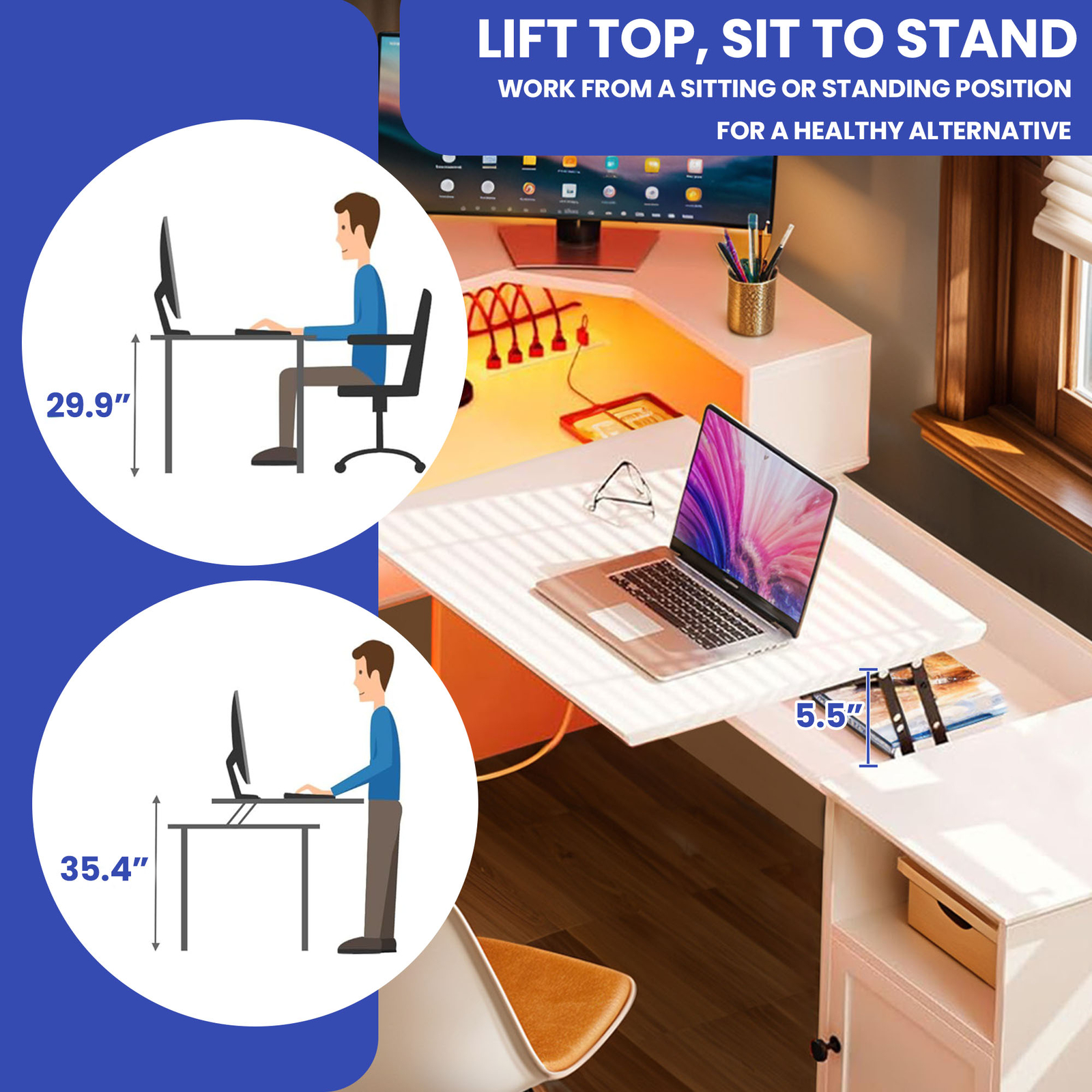 LIFT TOP, SIT TO STAND

WORK FROM A SITTING OR STANDING POSITION FOR A HEALTHY ALTERNATIVE

29.9”

35.4”

5.5”