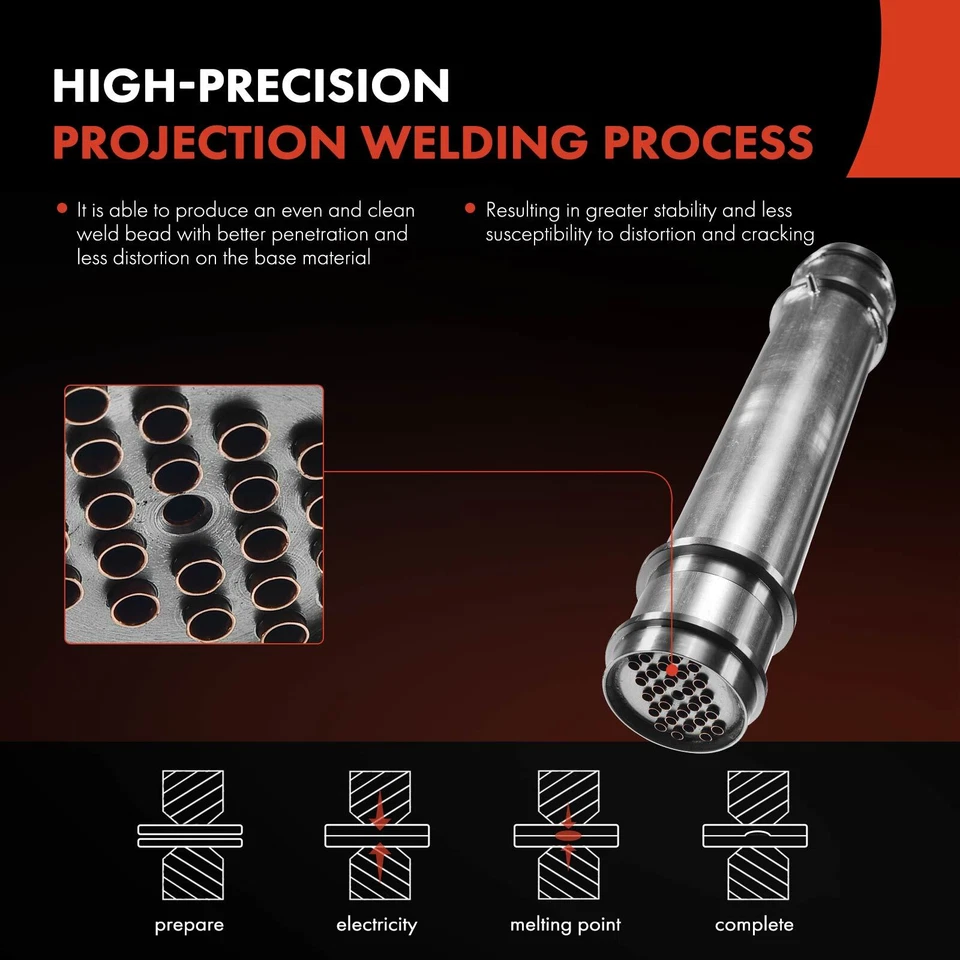 HIGH-PRECISION
PROJECTION WELDING PROCESS

It is able to produce an even and clean weld bead with better penetration and less distortion on the base material

Resulting in greater stability and less susceptibility to distortion and cracking

prepare

electricity

melting point

complete