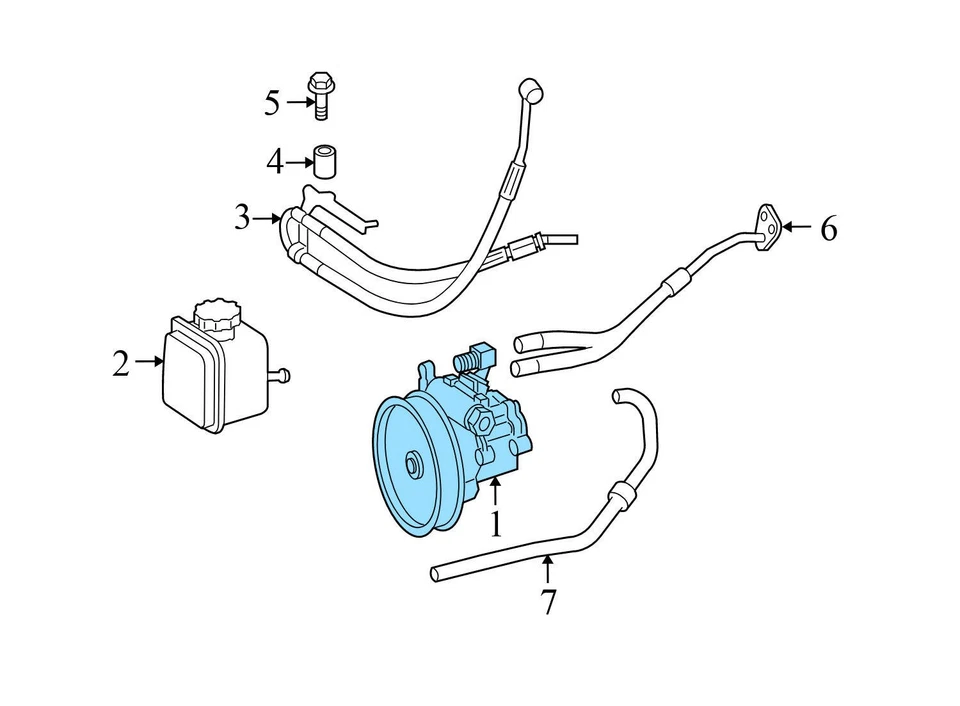 5
4
3
6
2
1
7