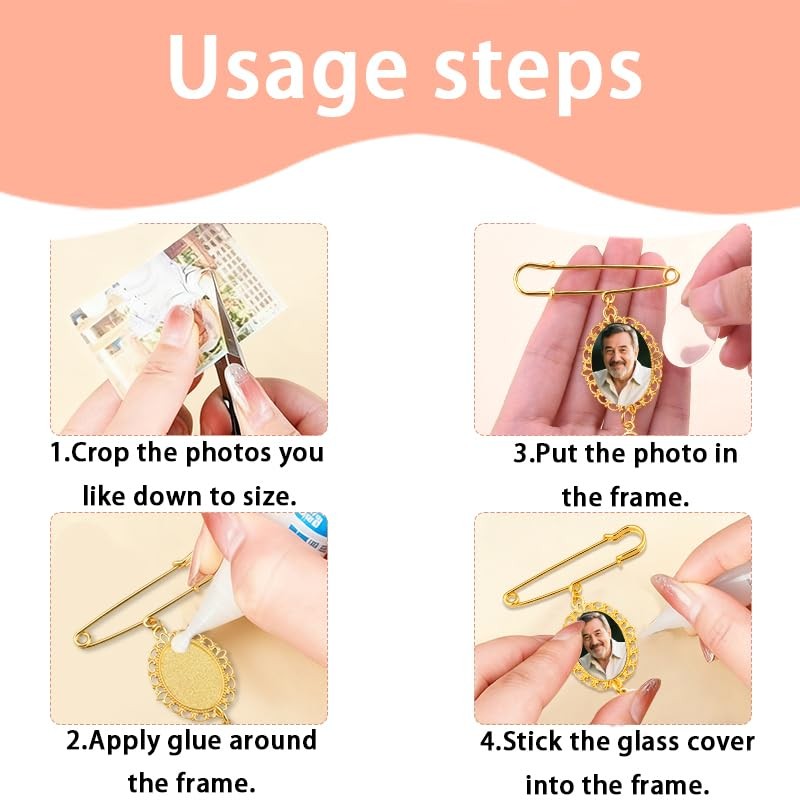 Usage steps

1.Crop the photos you like down to size.

2.Apply glue around the frame.

3.Put the photo in the frame.

4.Stick the glass cover into the frame.