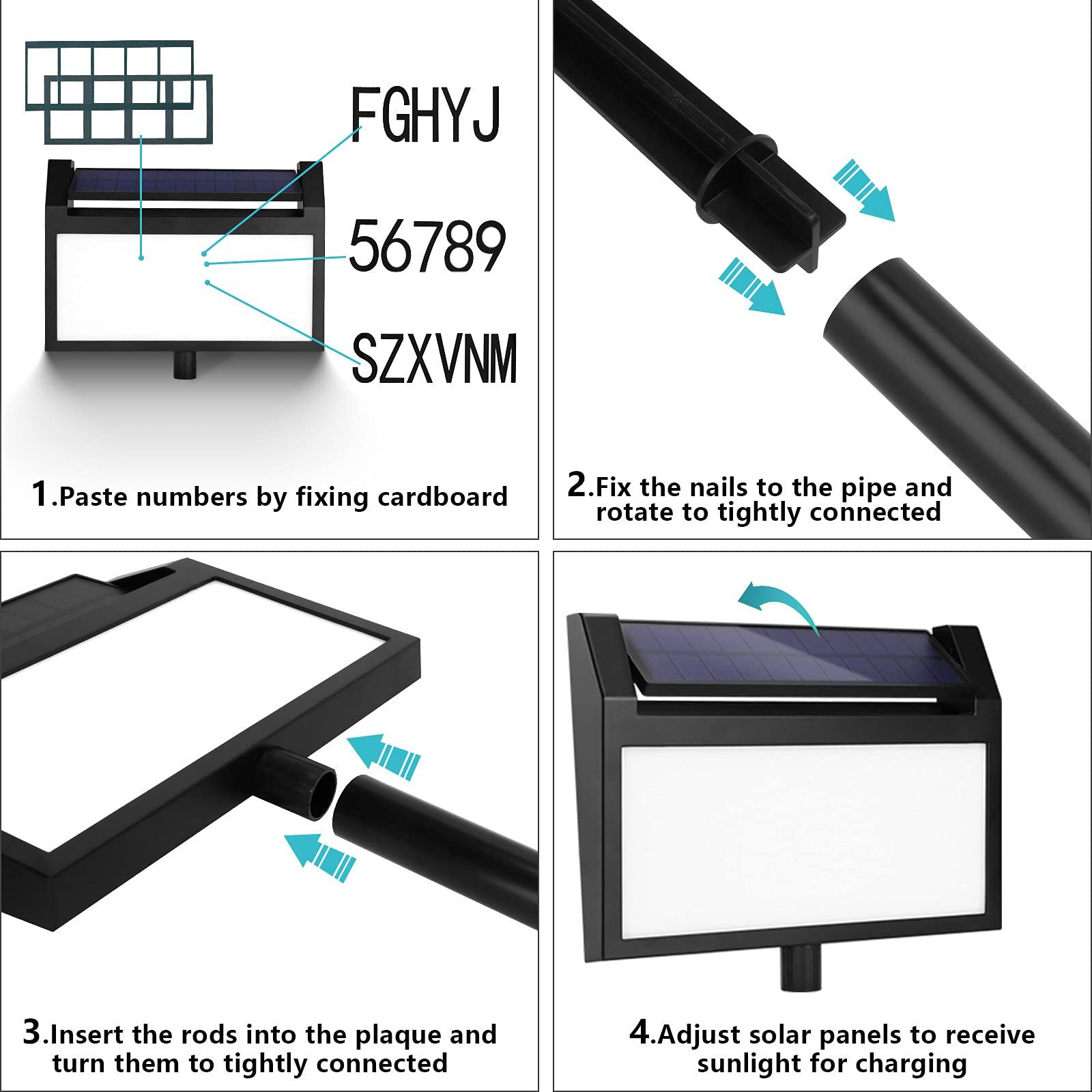 FGHYJ

56789

SZXVNM

1.Paste numbers by fixing cardboard

2.Fix the nails to the pipe and rotate to tightly connected

3.Insert the rods into the plaque and turn them to tightly connected

4.Adjust solar panels to receive sunlight for charging