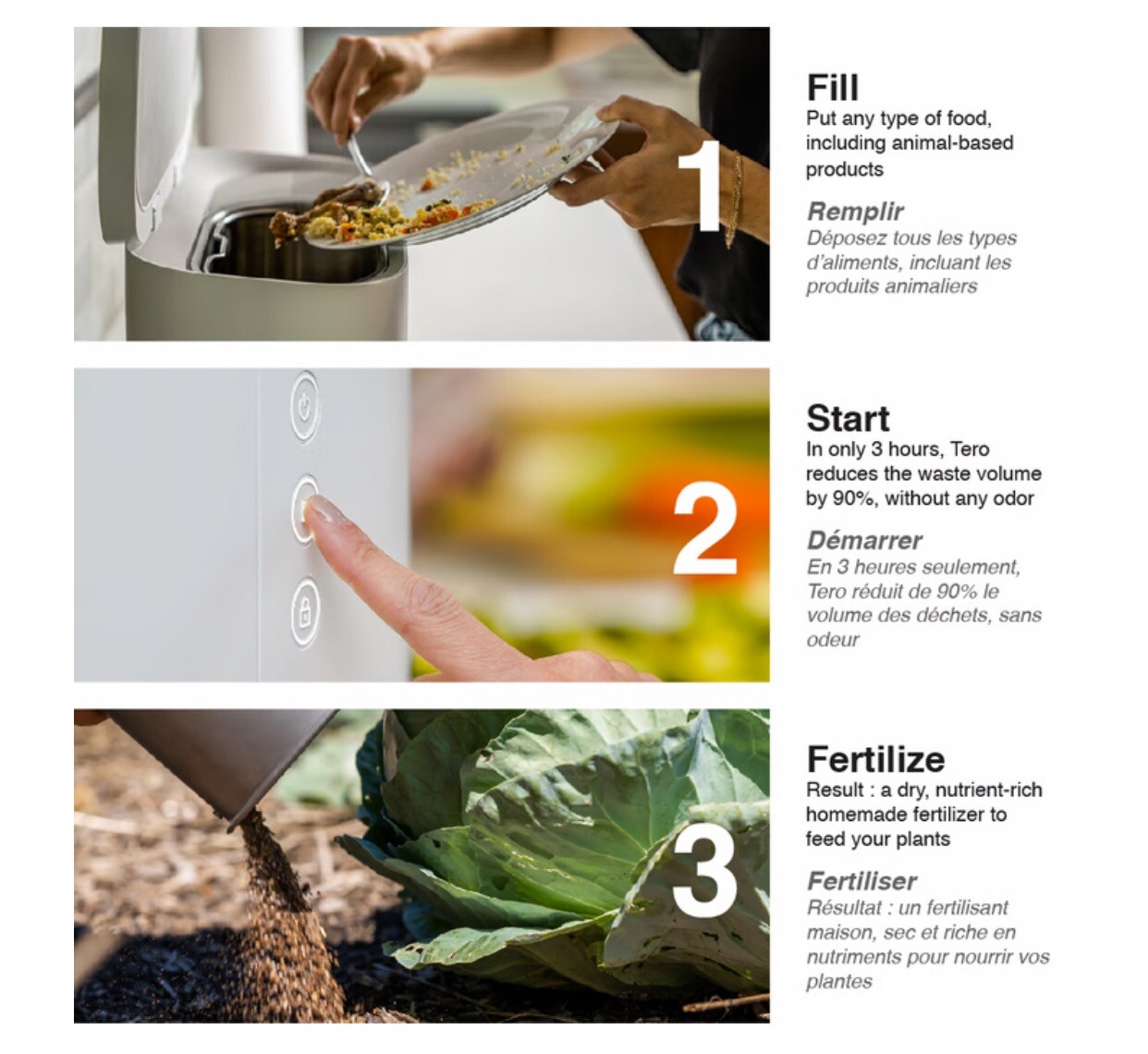 1

Fill
Put any type of food, including animal-based products

Remplir
Déposez tous les types d'aliments, incluant les produits animaliers

2

Start
In only 3 hours, Tero reduces the waste volume by 90%, without any odor

Démarrer
En 3 heures seulement, Tero réduit de 90% le volume des déchets, sans odeur

3

Fertilize
Result : a dry, nutrient-rich homemade fertilizer to feed your plants

Fertiliser
Résultat : un fertilisant maison, sec et riche en nutriments pour nourrir vos plantes