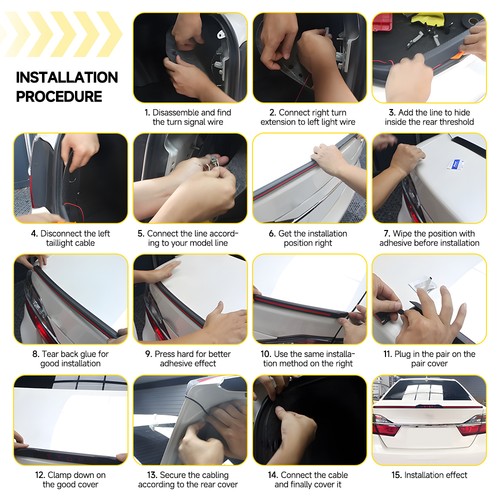 INSTALLATION PROCEDURE

1. Disassemble and find the turn signal wire

2. Connect right turn extension to left light wire

3. Add the line to hide inside the rear threshold

4. Disconnect the left taillight cable

5. Connect the line according to your model line

6. Get the installation position right

7. Wipe the position with adhesive before installation

8. Tear back glue for good installation

9. Press hard for better adhesive effect

10. Use the same installation method on the right

11. Plug in the pair on the pair cover

12. Clamp down on the good cover

13. Secure the cabling according to the rear cover

14. Connect the cable and finally cover it

15. Installation effect