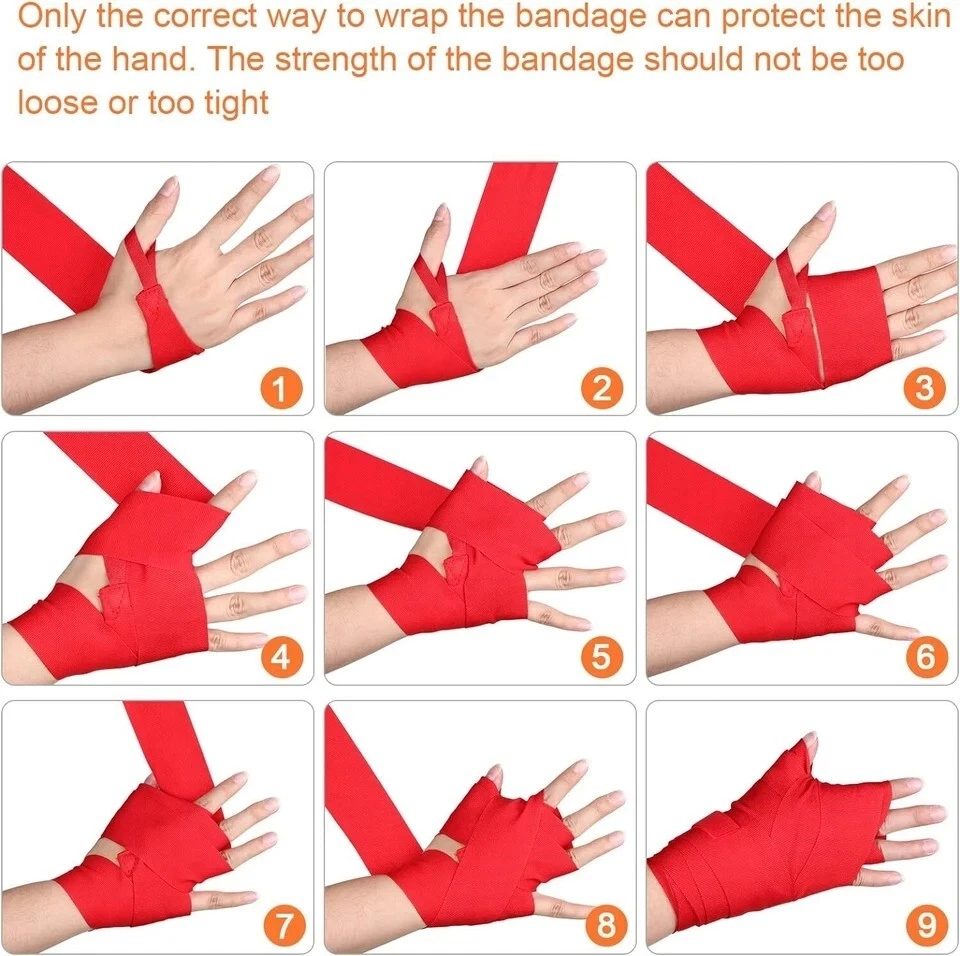 Only the correct way to wrap the bandage can protect the skin of the hand. The strength of the bandage should not be too loose or too tight

1

2

3

4

5

6

7

8

9