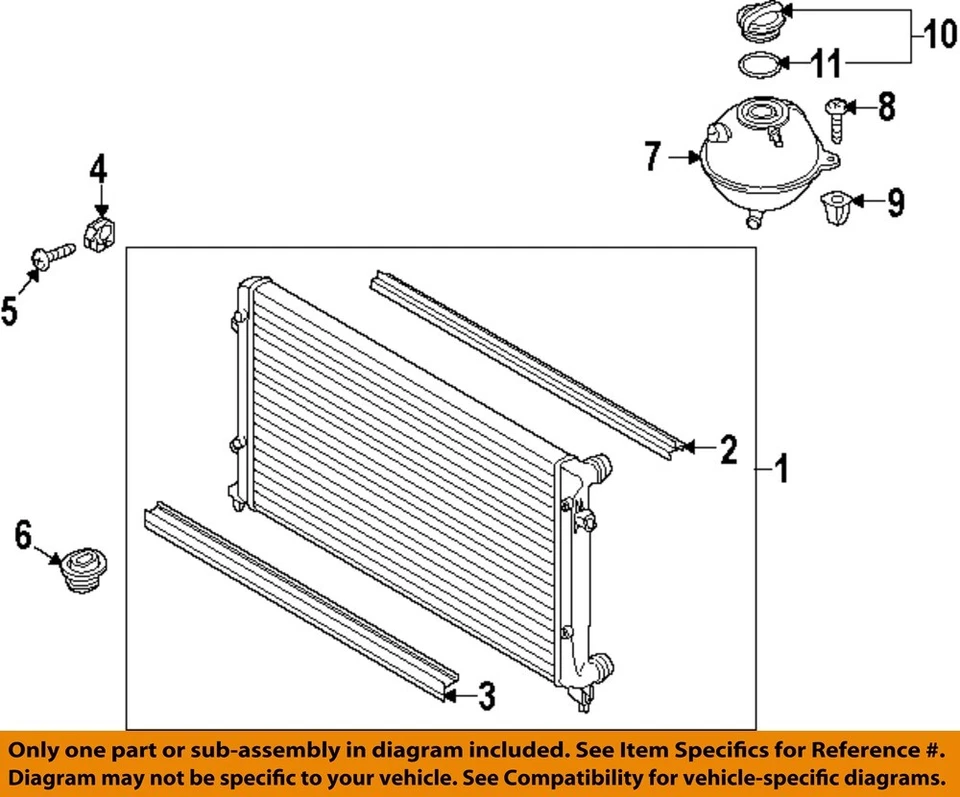 10
11
8
7
9
4
5
2
1
6
3
Only one part or sub-assembly in diagram included. See Item Specifics for Reference #. Diagram may not be specific to your vehicle. See Compatibility for vehicle-specific diagrams.