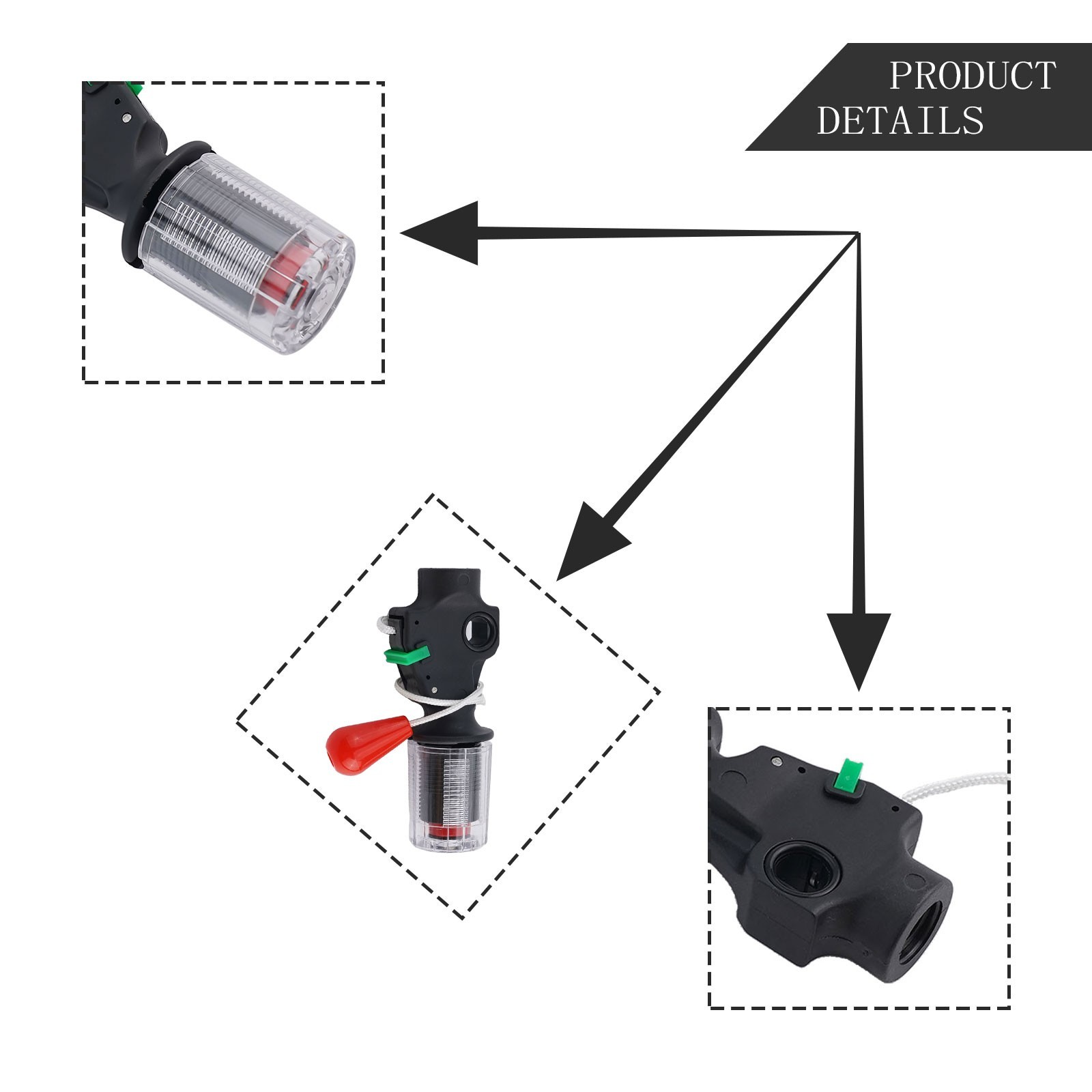 PRODUCT
DETAILS