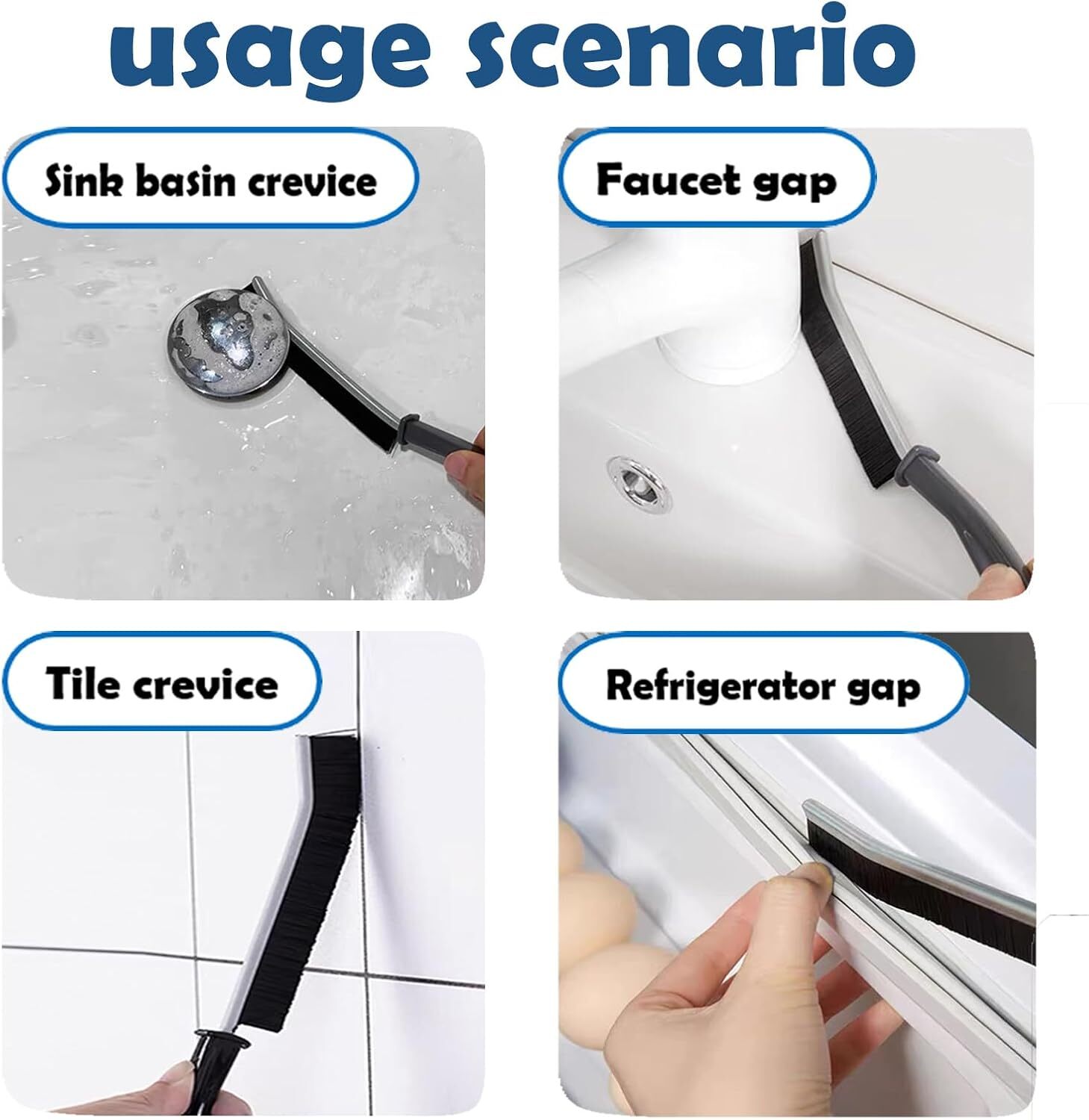 usage scenario

Sink basin crevice

Faucet gap

Tile crevice

Refrigerator gap