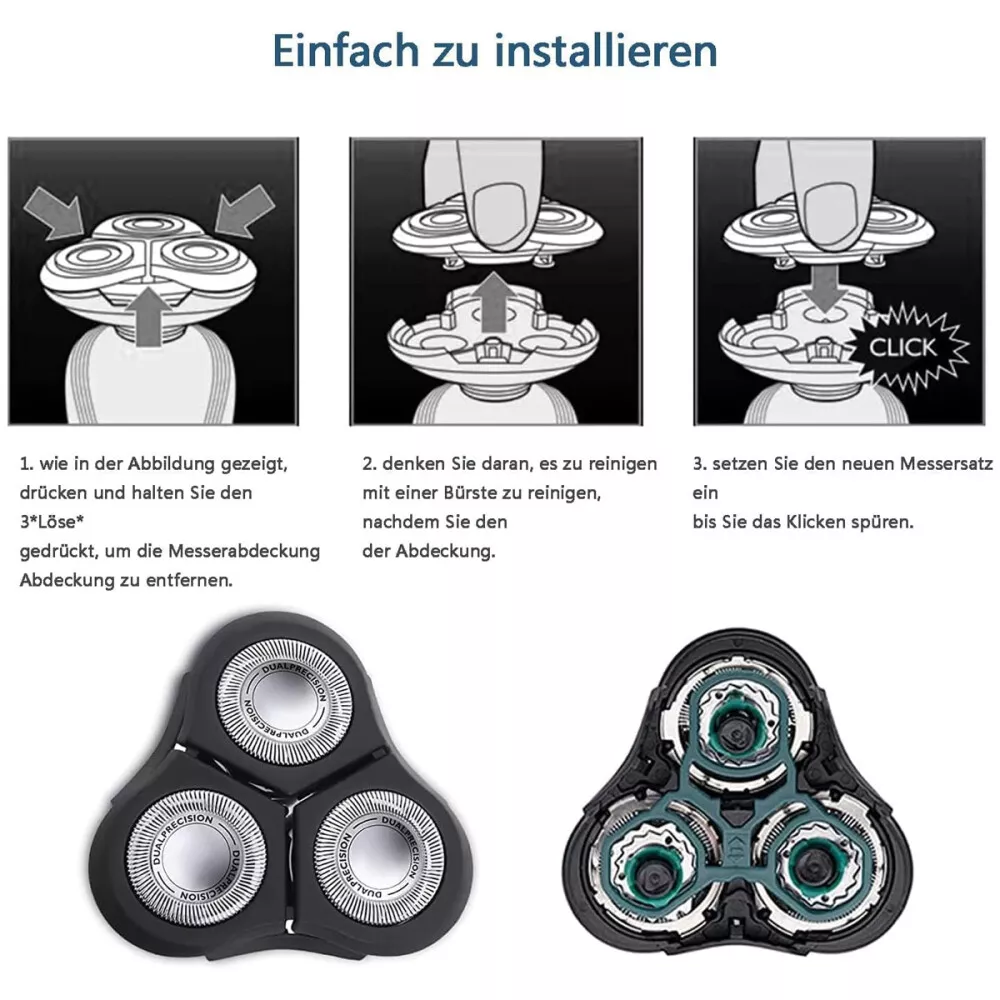 Einfach zu installieren

CLICK

1. wie in der Abbildung gezeigt, drücken und halten Sie den 3*Löse* gedrückt, um die Messerabdeckung Abdeckung zu entfernen.

2. denken Sie daran, es zu reinigen mit einer Bürste zu reinigen, nachdem Sie den der Abdeckung.

3. setzen Sie den neuen Messersatz ein bis Sie das Klicken spüren.

DUALPRECISION
DUALPRECISION
DUALPRECISION
DUALPRECISION
DUALPRECISION
DUALPRECISION