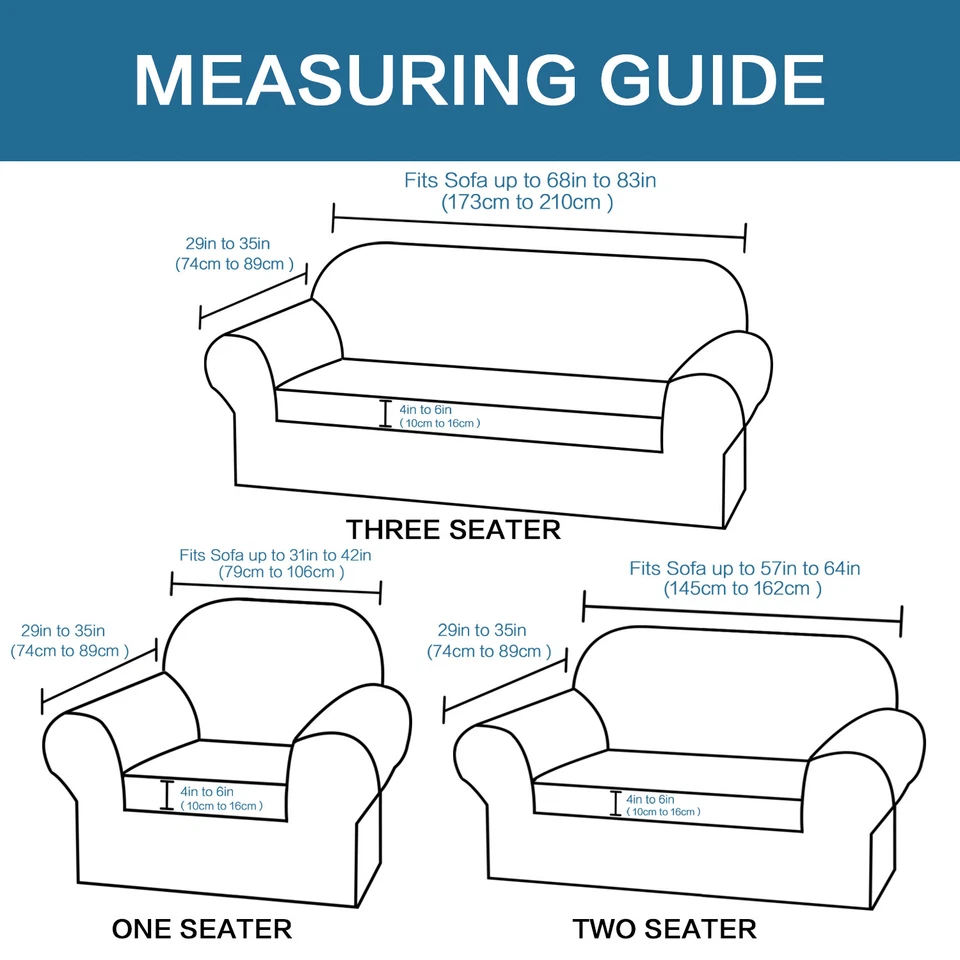 MEASURING GUIDE

Fits Sofa up to 68in to 83in
(173cm to 210cm )

29in to 35in
(74cm to 89cm )

4in to 6in
( 10cm to 16cm )

THREE SEATER

Fits Sofa up to 31in to 42in
(79cm to 106cm )

29in to 35in
(74cm to 89cm )

4in to 6in
( 10cm to 16cm )

ONE SEATER

Fits Sofa up to 57in to 64in
(145cm to 162cm )

29in to 35in
(74cm to 89cm )

4in to 6in
( 10cm to 16cm )

TWO SEATER