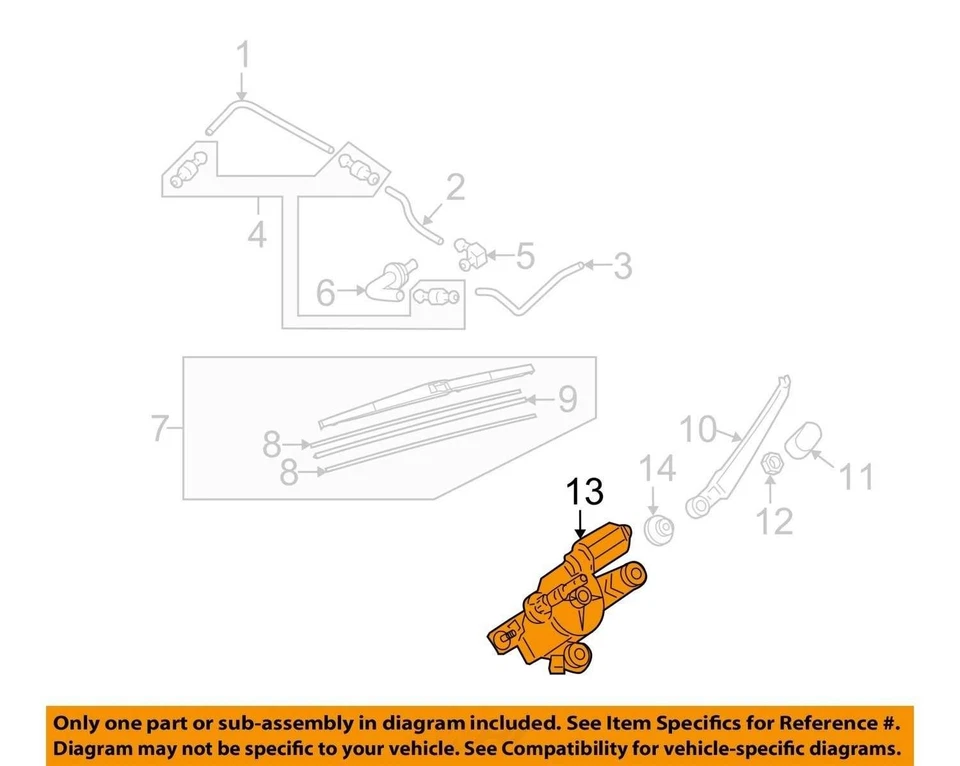 1
2
4
5
3
6
7
9
8
8
10
11
14
12
13

Only one part or sub-assembly in diagram included. See Item Specifics for Reference #. Diagram may not be specific to your vehicle. See Compatibility for vehicle-specific diagrams.