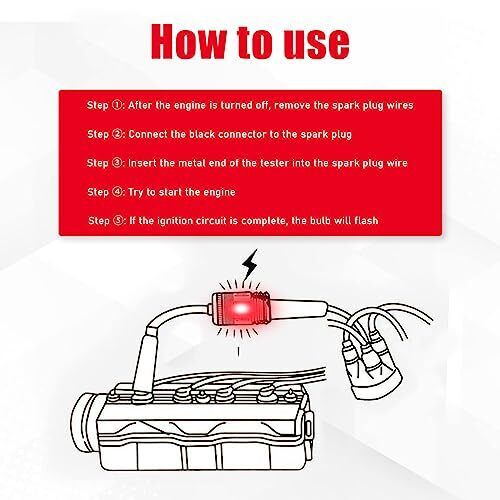 How to use

Step ①: After the engine is turned off, remove the spark plug wires

Step ②: Connect the black connector to the spark plug

Step ③: Insert the metal end of the tester into the spark plug wire

Step ④: Try to start the engine

Step ⑤: If the ignition circuit is complete, the bulb will flash