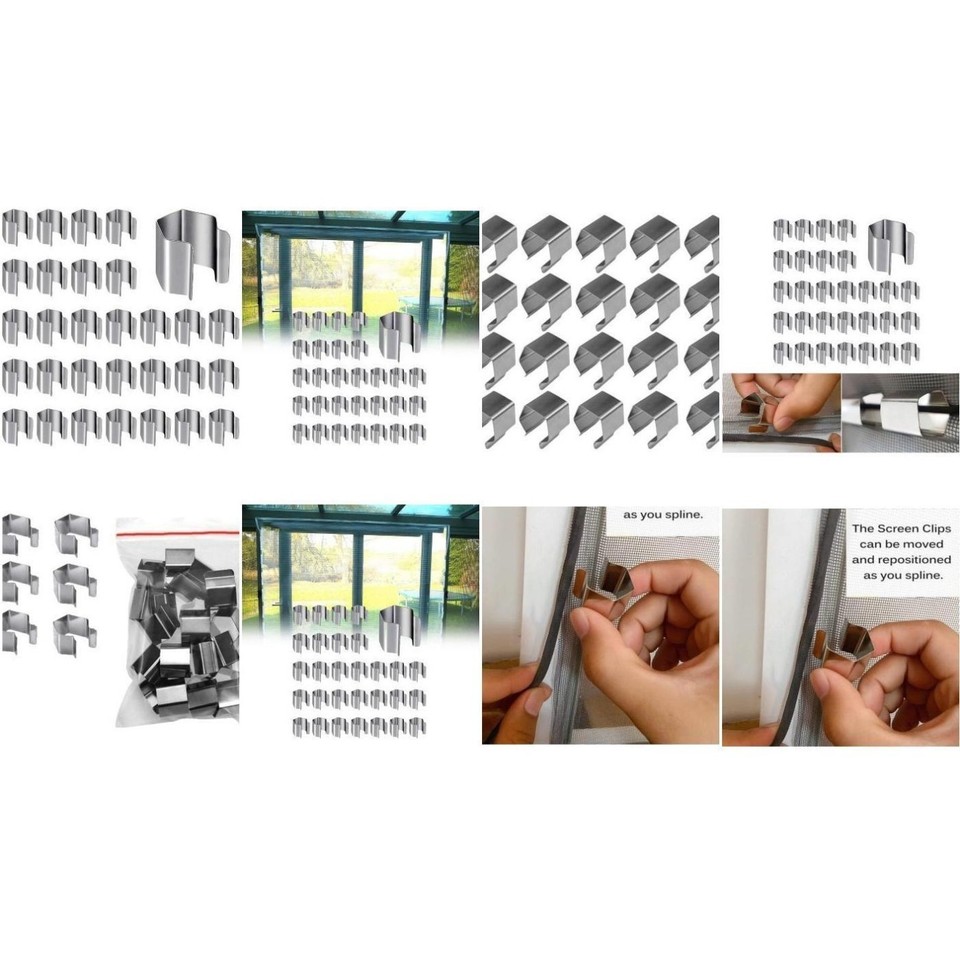 as you spline.

The Screen Clips can be moved and repositioned as you spline.