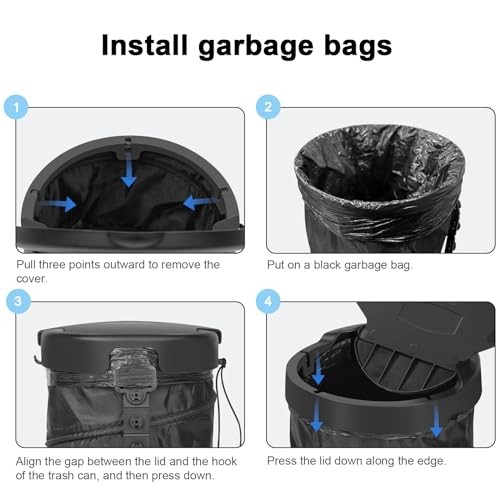 Install garbage bags

1

Pull three points outward to remove the cover.

2

Put on a black garbage bag.

3

Align the gap between the lid and the hook of the trash can, and then press down.

4

Press the lid down along the edge.