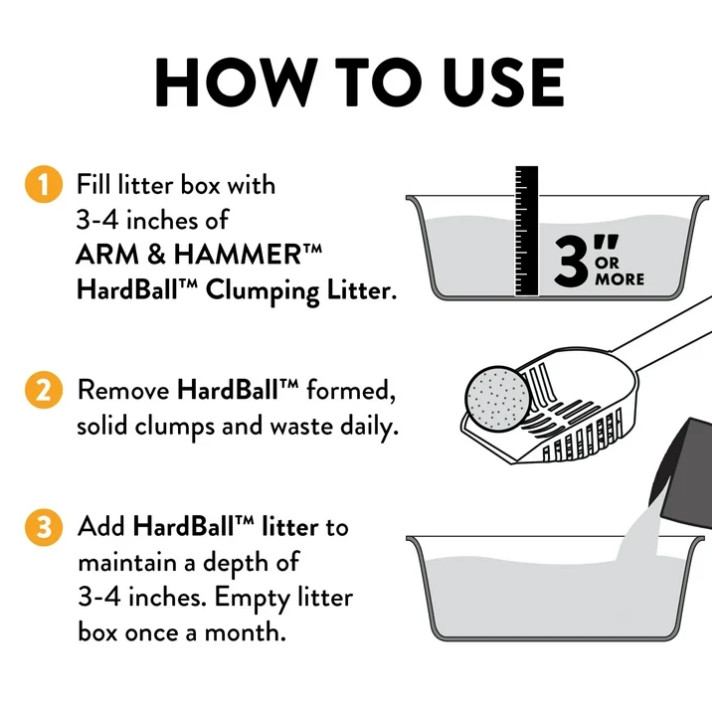 HOW TO USE

1 Fill litter box with 3-4 inches of ARM & HAMMER™ HardBall™ Clumping Litter.

3" OR MORE

2 Remove HardBall™ formed, solid clumps and waste daily.

3 Add HardBall™ litter to maintain a depth of 3-4 inches. Empty litter box once a month.