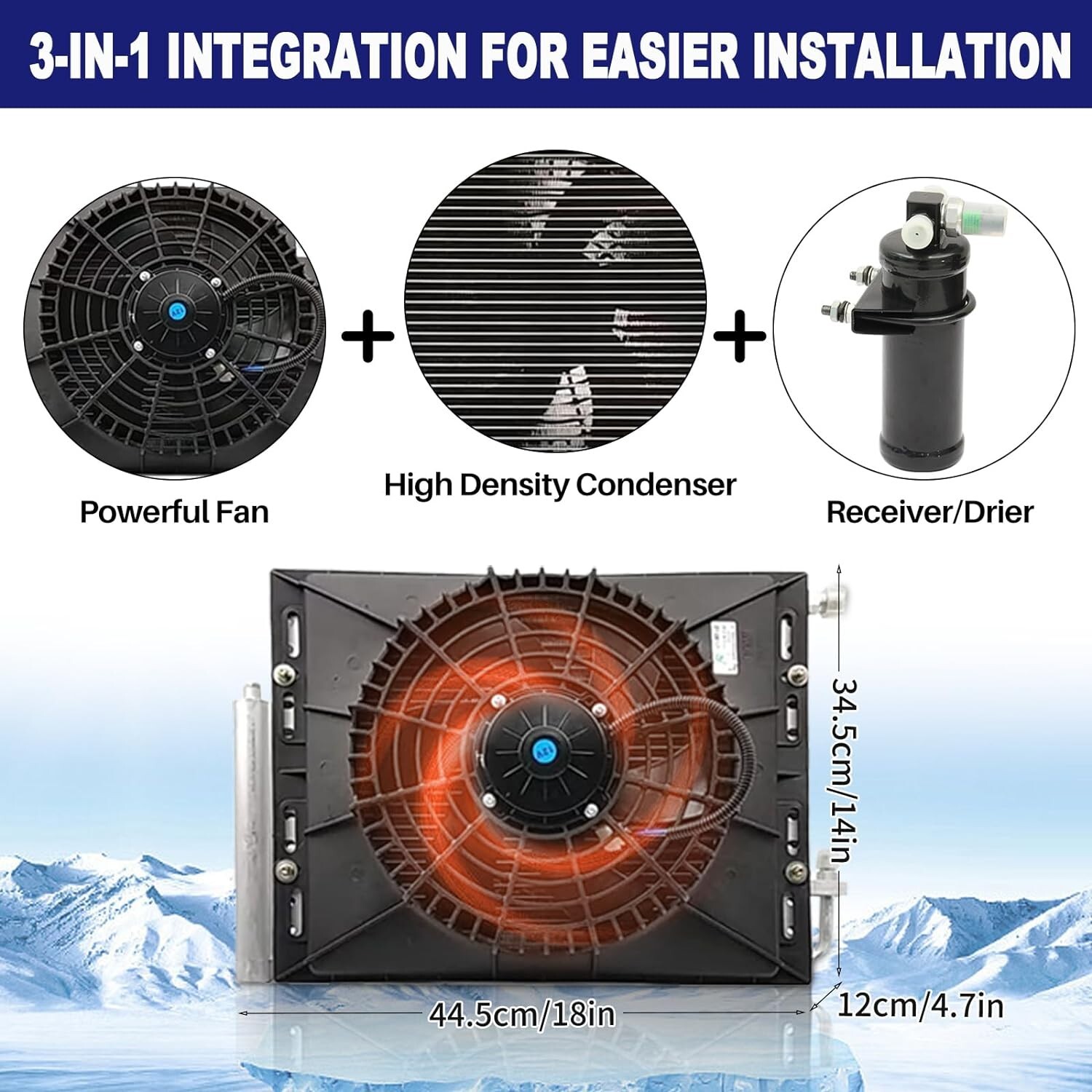 3-IN-1 INTEGRATION FOR EASIER INSTALLATION

+

+

Powerful Fan

High Density Condenser

Receiver/Drier

34.5cm/14in

44.5cm/18in

12cm/4.7in