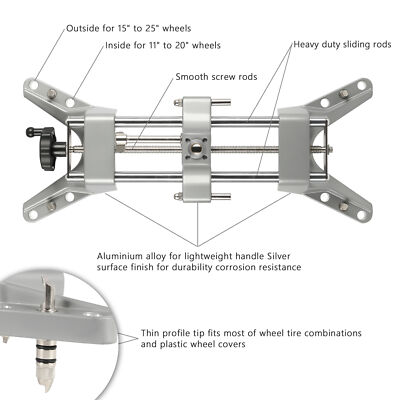 Outside for 15" to 25" wheels

Inside for 11" to 20" wheels

Heavy duty sliding rods

Smooth screw rods

Aluminium alloy for lightweight handle Silver surface finish for durability corrosion resistance

Thin profile tip fits most of wheel tire combinations and plastic wheel covers