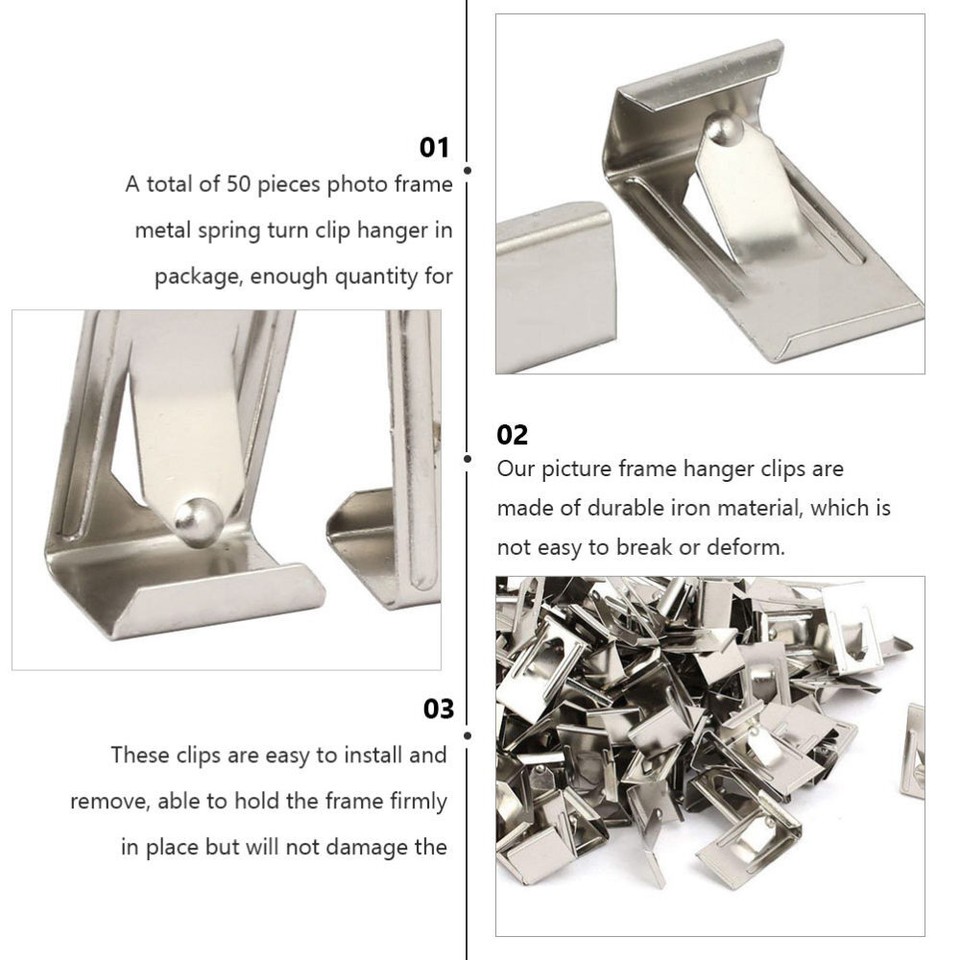 01

A total of 50 pieces photo frame metal spring turn clip hanger in package, enough quantity for

02

Our picture frame hanger clips are made of durable iron material, which is not easy to break or deform.

03

These clips are easy to install and remove, able to hold the frame firmly in place but will not damage the