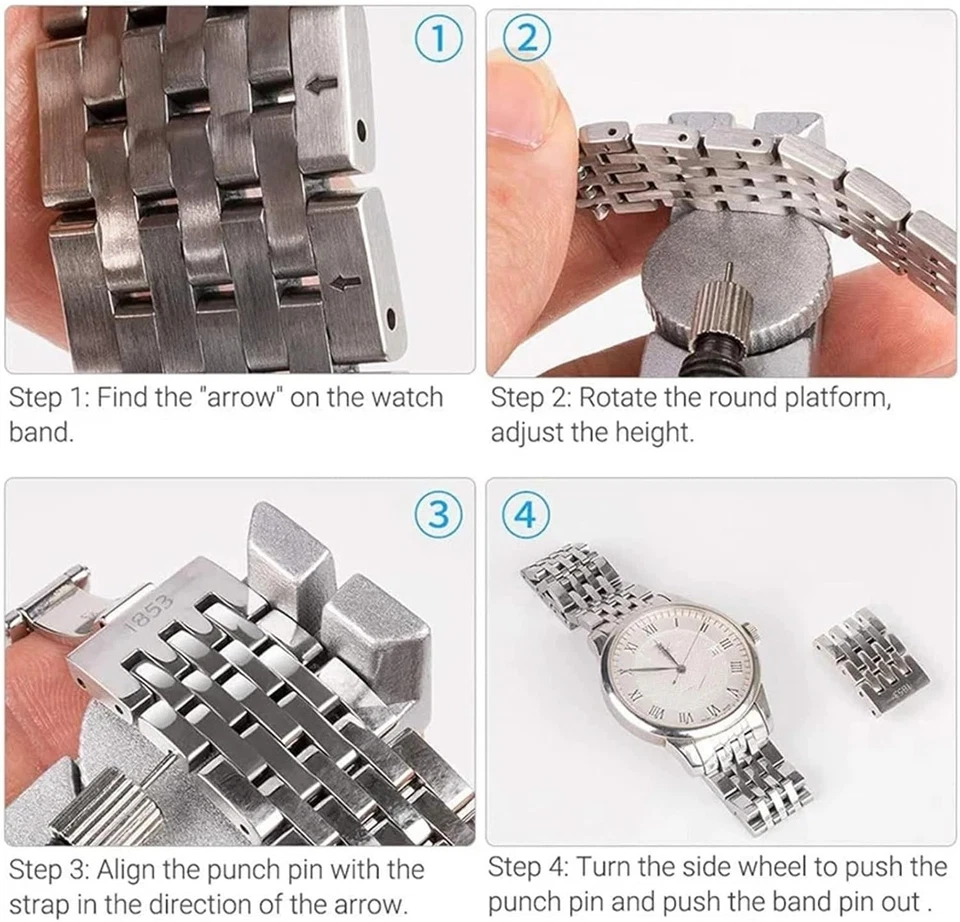 ①

Step 1: Find the "arrow" on the watch band.

②

Step 2: Rotate the round platform, adjust the height.

③

1853

Step 3: Align the punch pin with the strap in the direction of the arrow.

④

Step 4: Turn the side wheel to push the punch pin and push the band pin out .