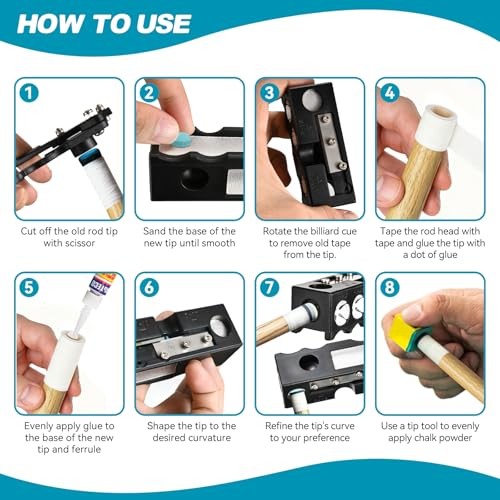 HOW TO USE

1
Cut off the old rod tip with scissor

2
Sand the base of the new tip until smooth

3
Rotate the billiard cue to remove old tape from the tip.

4
Tape the rod head with tape and glue the tip with a dot of glue

5
Evenly apply glue to the base of the new tip and ferrule

6
Shape the tip to the desired curvature

7
Refine the tip's curve to your preference

8
Use a tip tool to evenly apply chalk powder