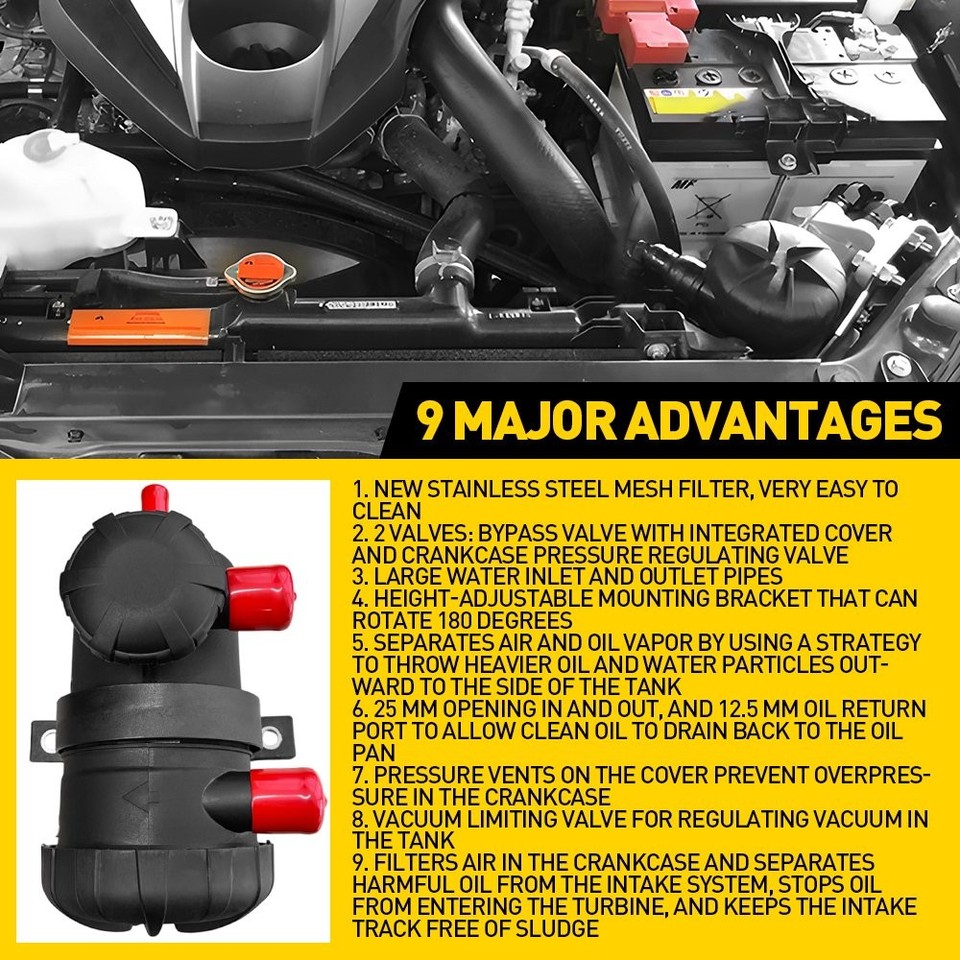 9 MAJOR ADVANTAGES

1. NEW STAINLESS STEEL MESH FILTER, VERY EASY TO CLEAN
2. 2 VALVES: BYPASS VALVE WITH INTEGRATED COVER AND CRANKCASE PRESSURE REGULATING VALVE
3. LARGE WATER INLET AND OUTLET PIPES
4. HEIGHT-ADJUSTABLE MOUNTING BRACKET THAT CAN ROTATE 180 DEGREES
5. SEPARATES AIR AND OIL VAPOR BY USING A STRATEGY TO THROW HEAVIER OIL AND WATER PARTICLES OUTWARD TO THE SIDE OF THE TANK
6. 25 MM OPENING IN AND OUT, AND 12.5 MM OIL RETURN PORT TO ALLOW CLEAN OIL TO DRAIN BACK TO THE OIL PAN
7. PRESSURE VENTS ON THE COVER PREVENT OVERPRESSURE IN THE CRANKCASE
8. VACUUM LIMITING VALVE FOR REGULATING VACUUM IN THE TANK
9. FILTERS AIR IN THE CRANKCASE AND SEPARATES HARMFUL OIL FROM THE INTAKE SYSTEM, STOPS OIL FROM ENTERING THE TURBINE, AND KEEPS THE INTAKE TRACK FREE OF SLUDGE