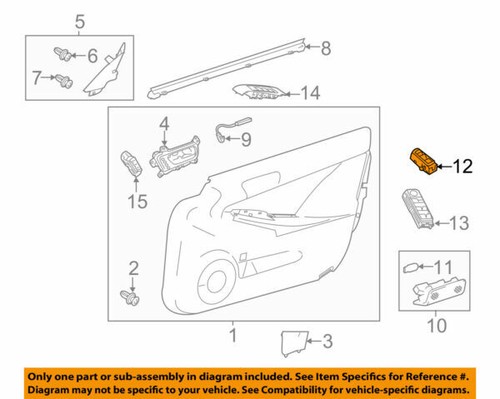 5
6
7
8
14
4
9
12
15
13
2
11
10
1
3

Only one part or sub-assembly in diagram included. See Item Specifics for Reference #. Diagram may not be specific to your vehicle. See Compatibility for vehicle-specific diagrams.