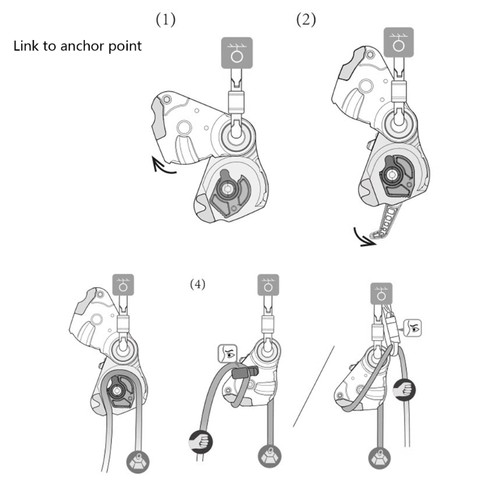 (1)

(2)

Link to anchor point

(4)