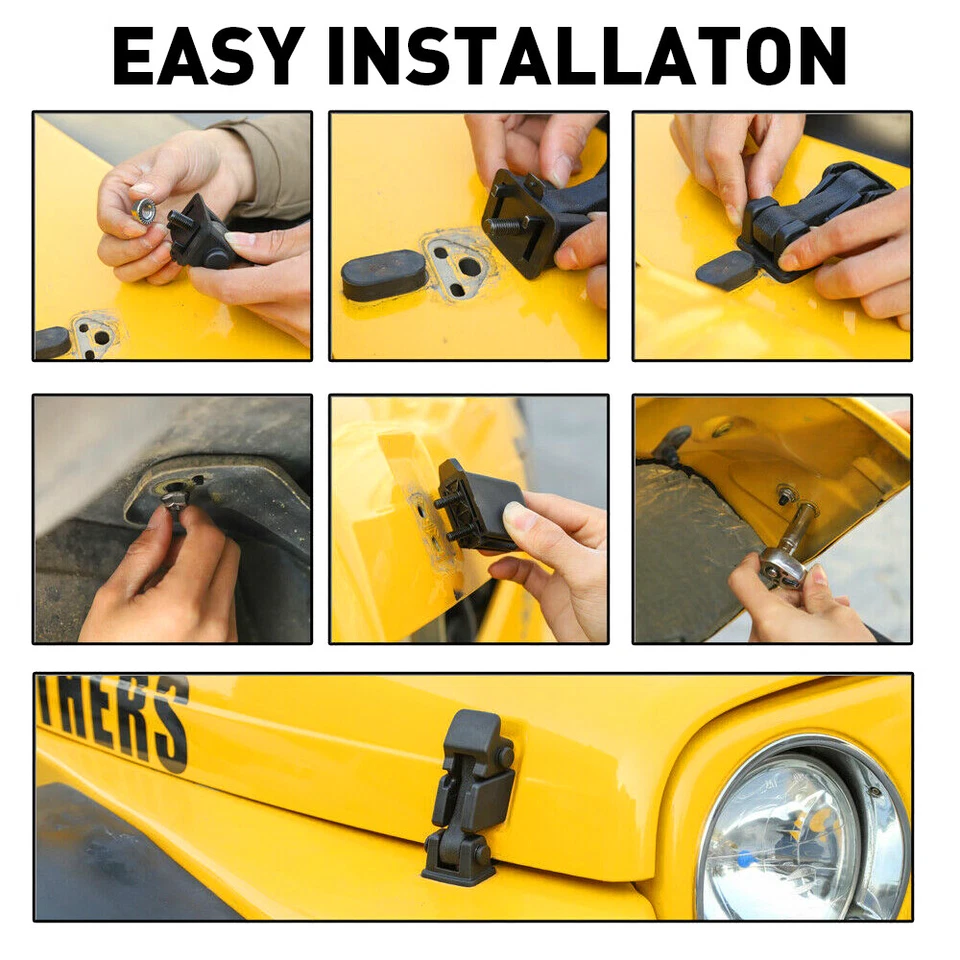 EASY INSTALLATON

THERS