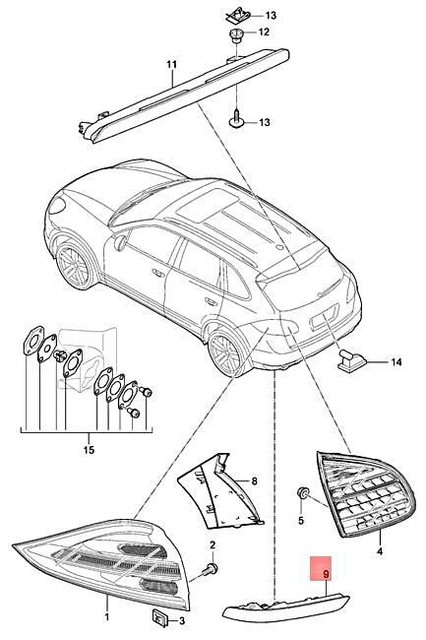 13
12
11
13
14
15
8
5
4
2
9
1
3