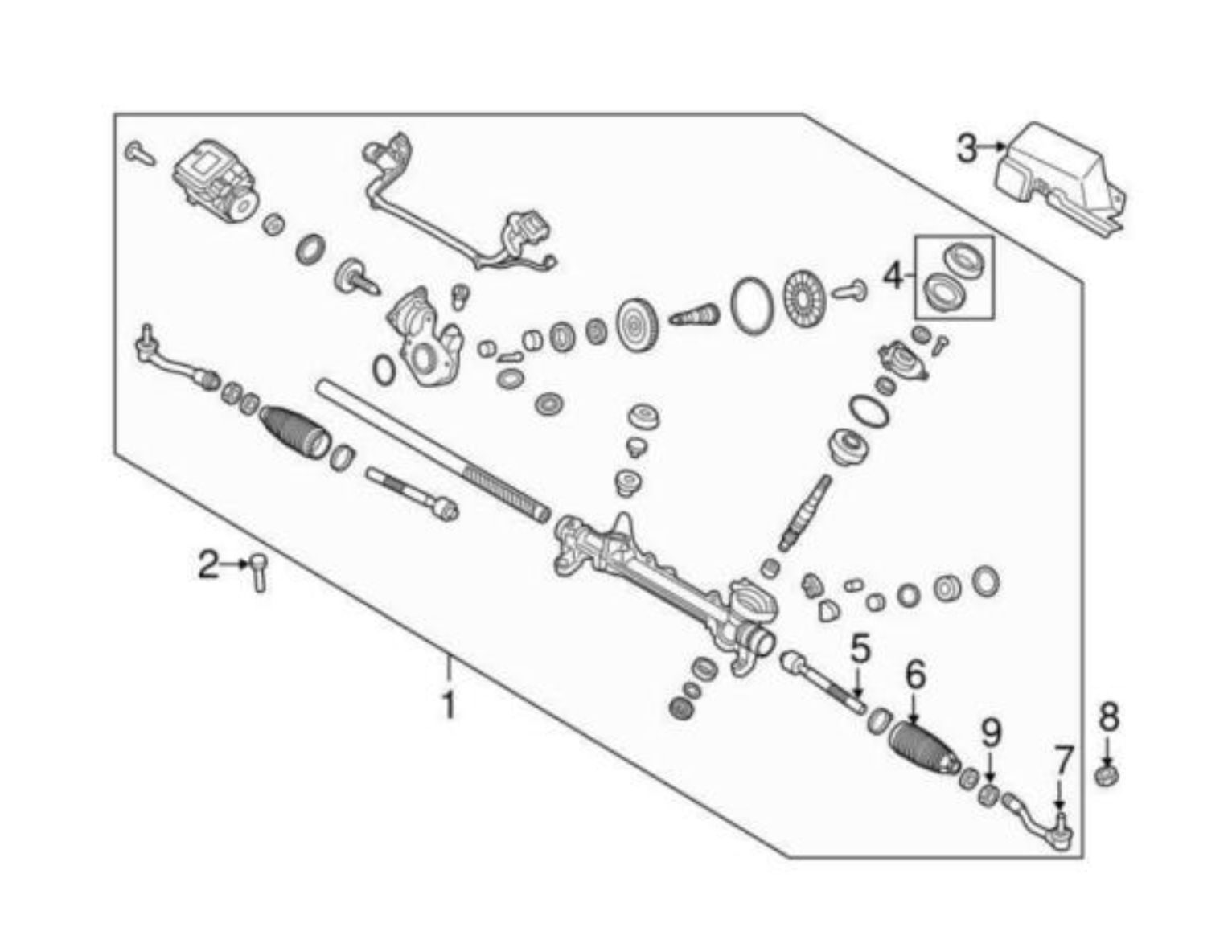 3
4
2
1
5
6
9
7
8