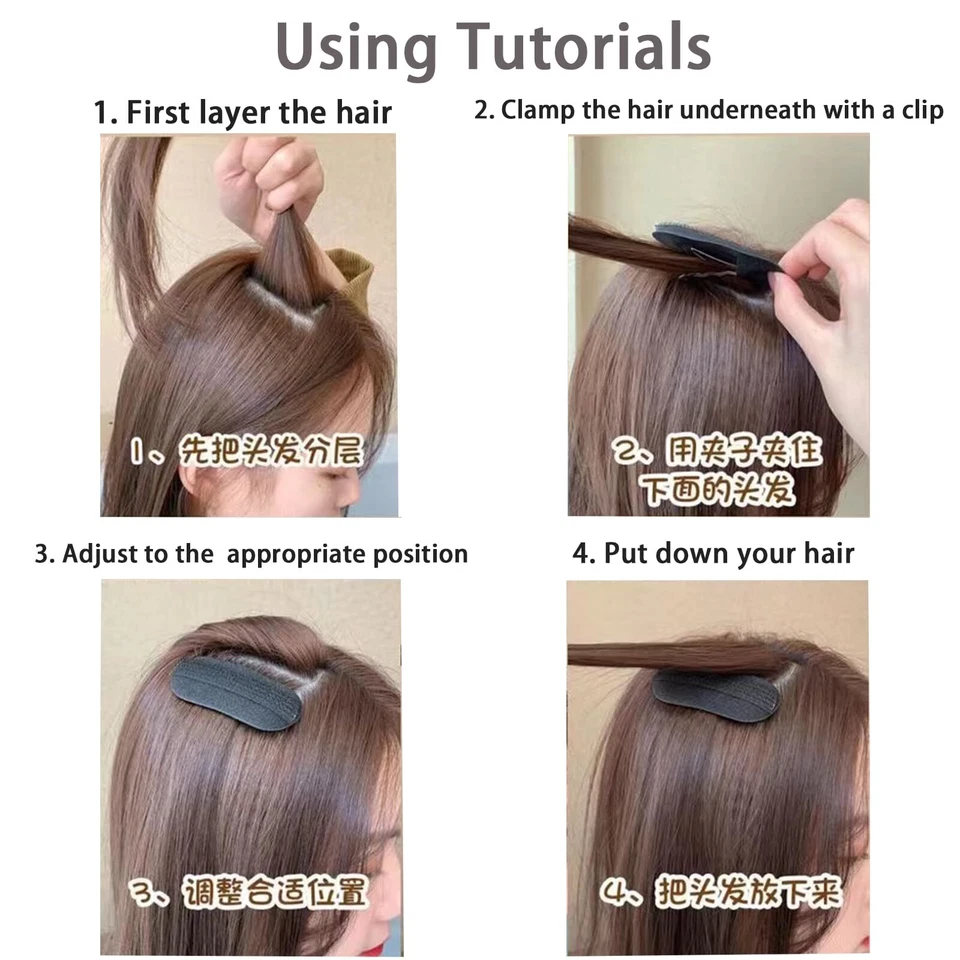 Using Tutorials

1. First layer the hair

1、先把头发分层

2. Clamp the hair underneath with a clip

2、用夹子夹住下面的头发

3. Adjust to the  appropriate position

3、调整合适位置

4. Put down your hair

4、把头发放下来