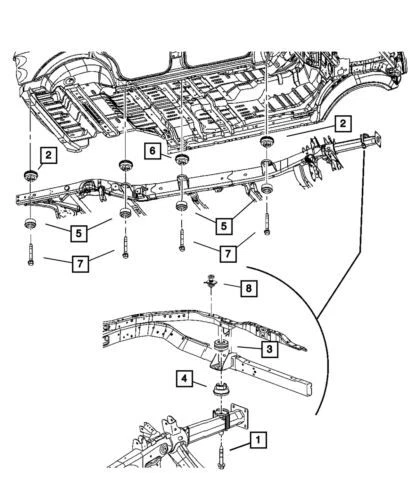 2
2
6
5
5
7
7
8
3
4
1