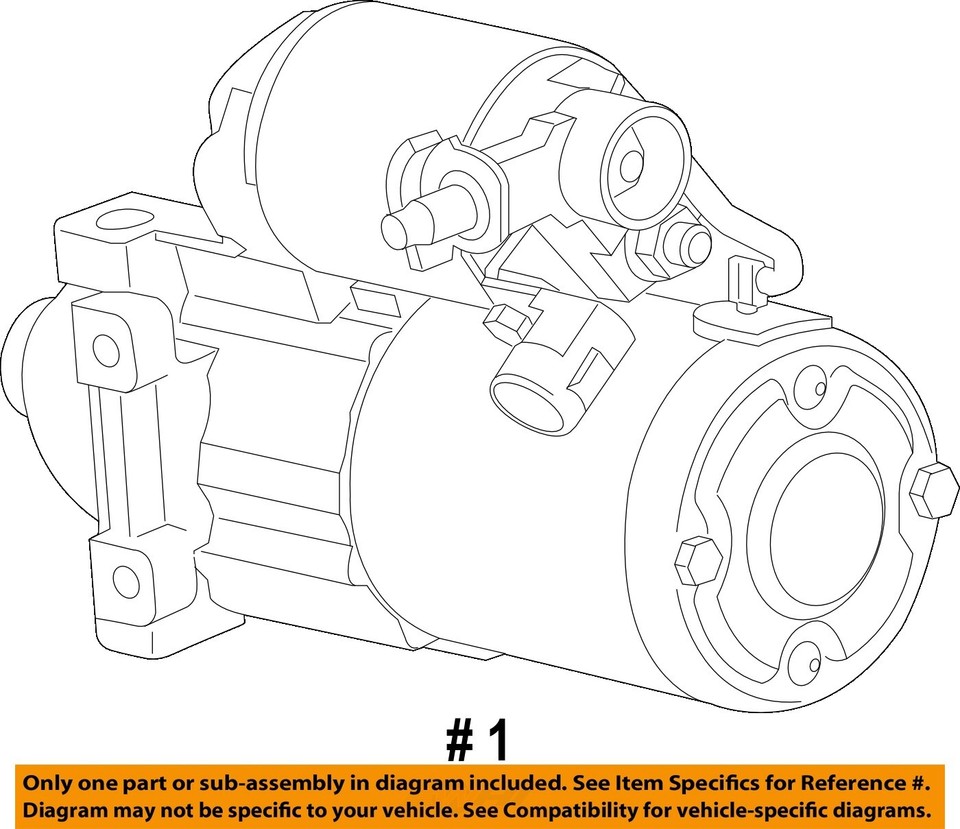 # 1

Only one part or sub-assembly in diagram included. See Item Specifics for Reference #. Diagram may not be specific to your vehicle. See Compatibility for vehicle-specific diagrams.