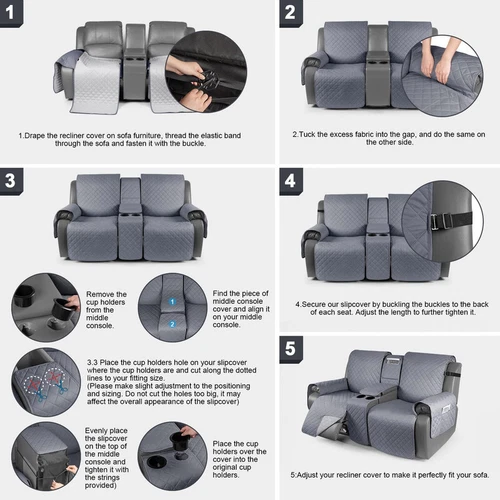 1

1.Drape the recliner cover on sofa furniture, thread the elastic band through the sofa and fasten it with the buckle.

2

2.Tuck the excess fabric into the gap, and do the same on the other side.

3

Remove the cup holders from the middle console.

1
2

Find the piece of middle console cover and align it on your middle console.

3.3 Place the cup holders hole on your slipcover where the cup holders are and cut along the dotted lines to your fitting size.
(Please make slight adjustment to the positioning and sizing. Do not cut the holes too big, it may affect the overall appearance of the slipcover)

Evenly place the slipcover on the top of the middle console and tighten it with the strings provided)

Place the cup holders over the cover into the original cup holders.

4

4.Secure our slipcover by buckling the buckles to the back of each seat. Adjust the length to further tighten it.

5

5:Adjust your recliner cover to make it perfectly fit your sofa.