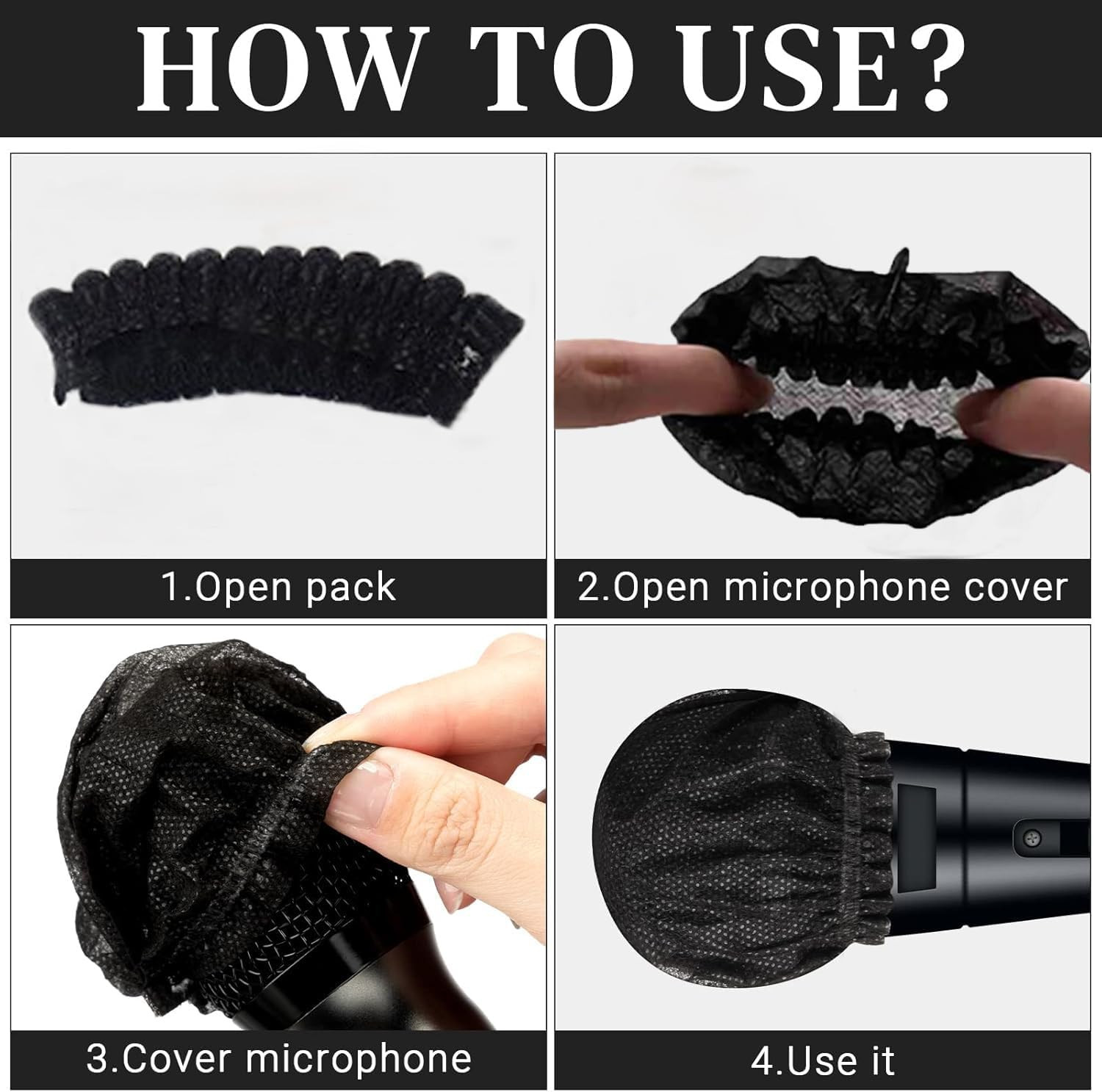 HOW TO USE?

1.Open pack

2.Open microphone cover

3.Cover microphone

4.Use it