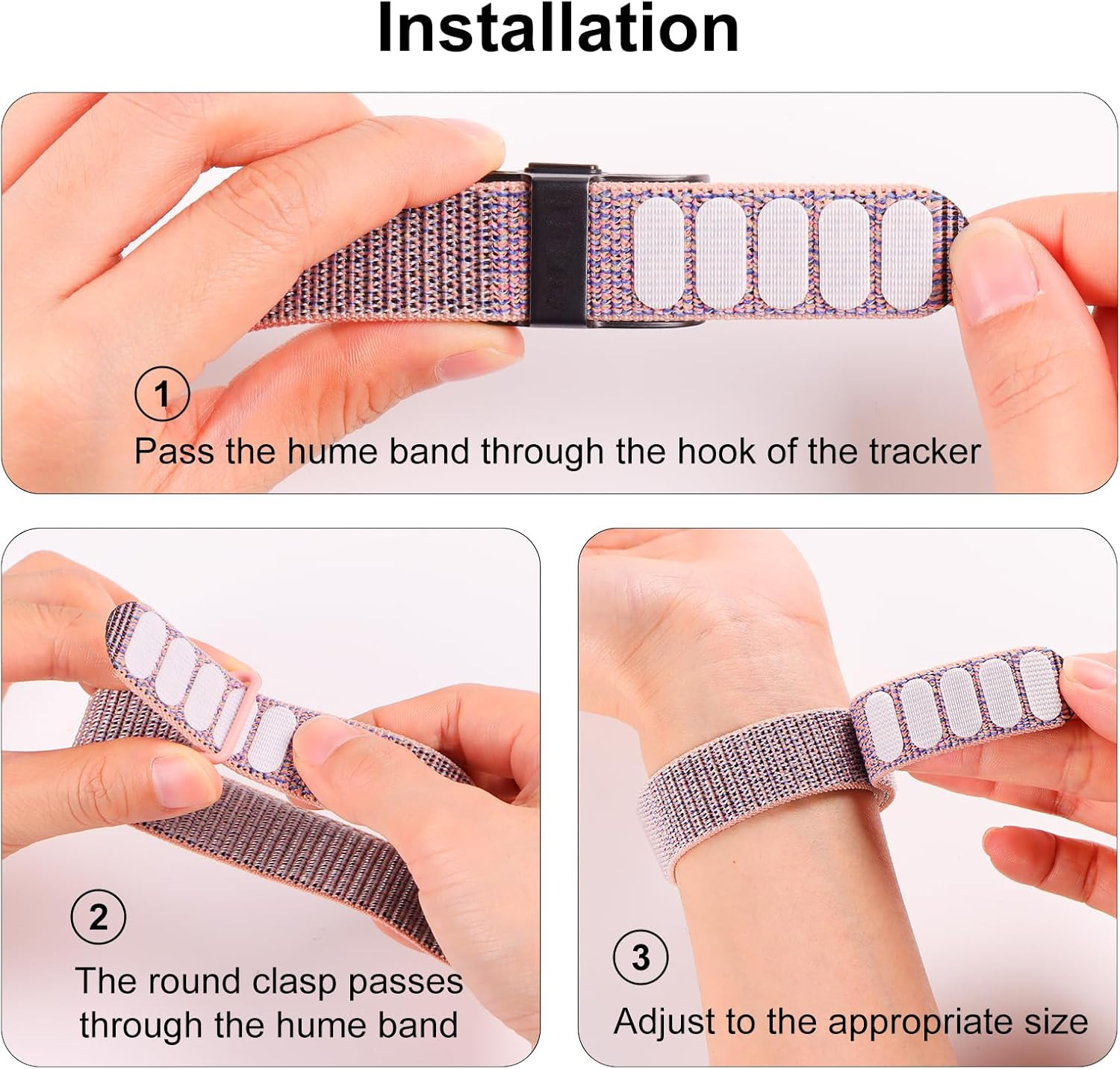 Installation

1
Pass the hume band through the hook of the tracker

2
The round clasp passes through the hume band

3
Adjust to the appropriate size