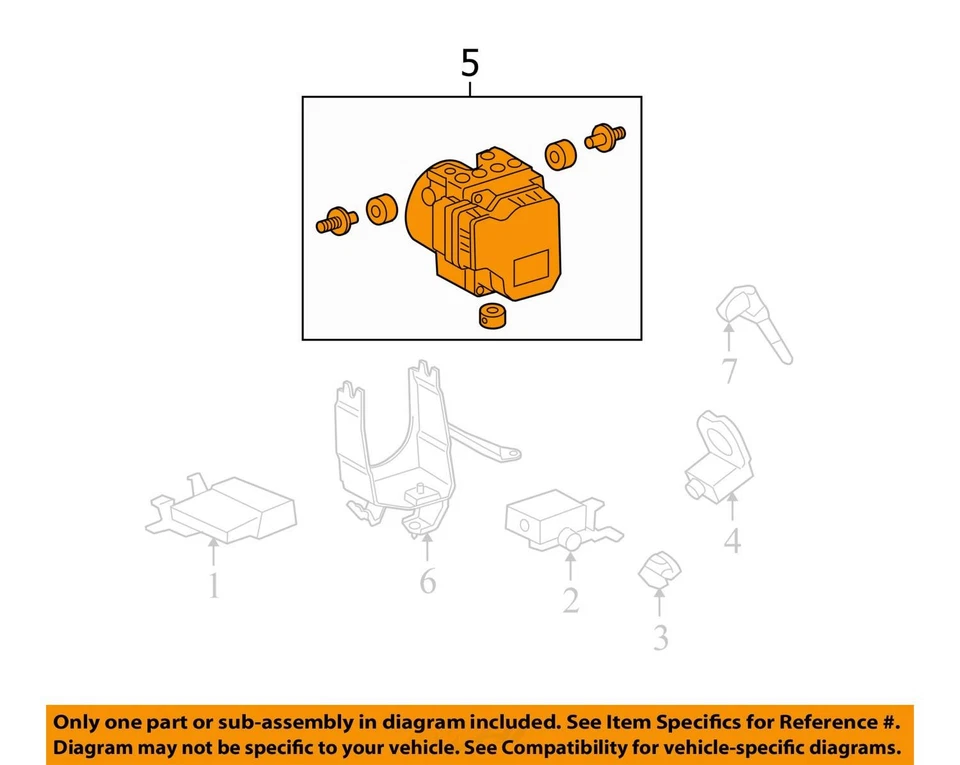 5

7

4

1

6

2

3

Only one part or sub-assembly in diagram included. See Item Specifics for Reference #. Diagram may not be specific to your vehicle. See Compatibility for vehicle-specific diagrams.