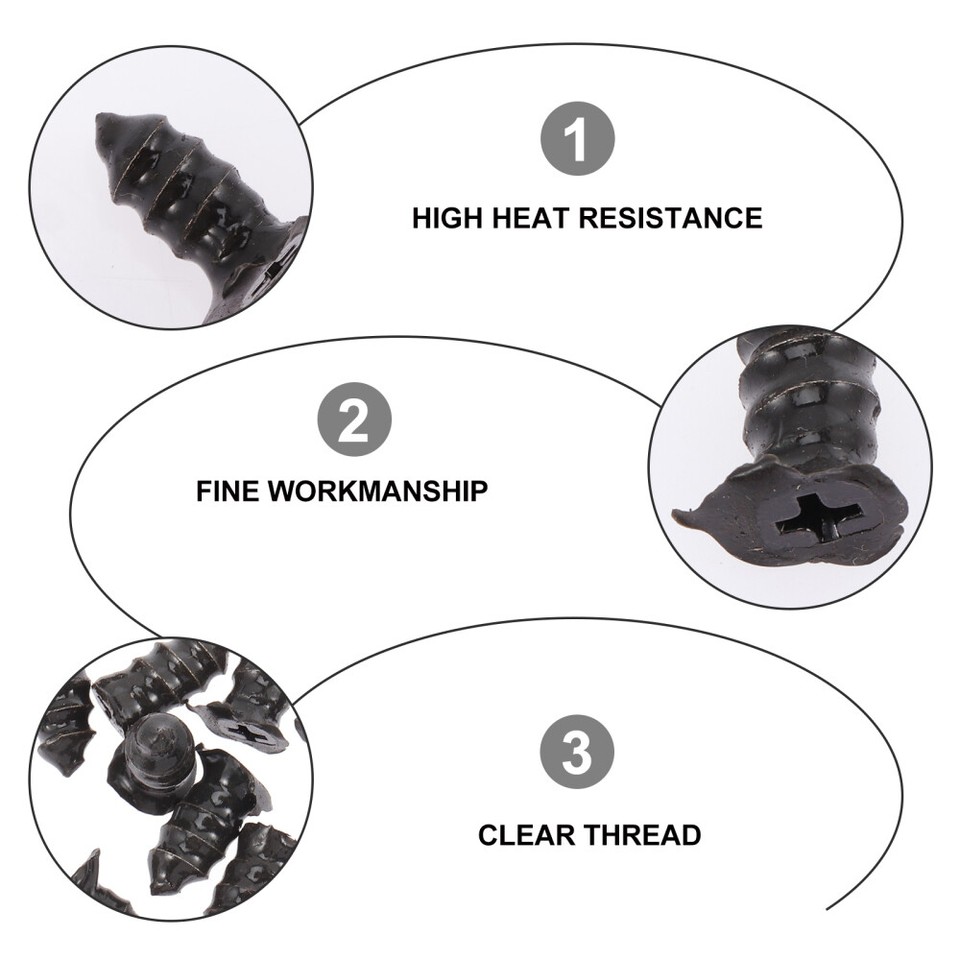 1

HIGH HEAT RESISTANCE

2

FINE WORKMANSHIP

3

CLEAR THREAD