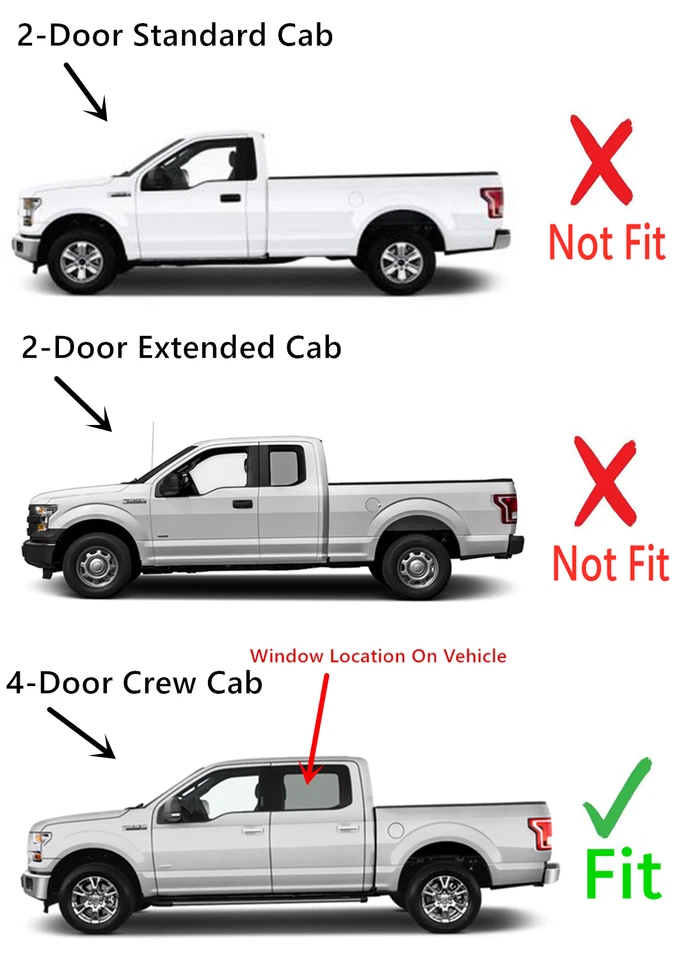 2-Door Standard Cab

Not Fit

2-Door Extended Cab

Not Fit

Window Location On Vehicle

4-Door Crew Cab

Fit