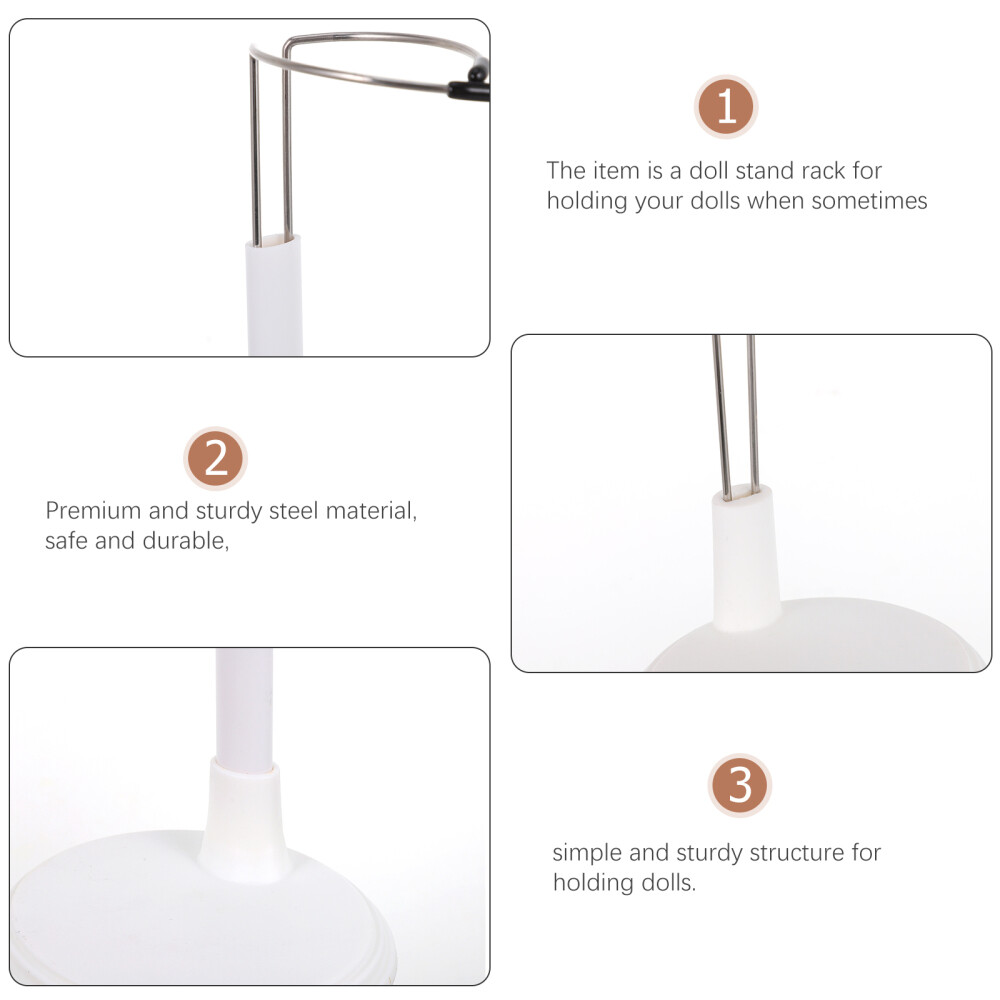 1

The item is a doll stand rack for holding your dolls when sometimes

2

Premium and sturdy steel material, safe and durable,

3

simple and sturdy structure for holding dolls.